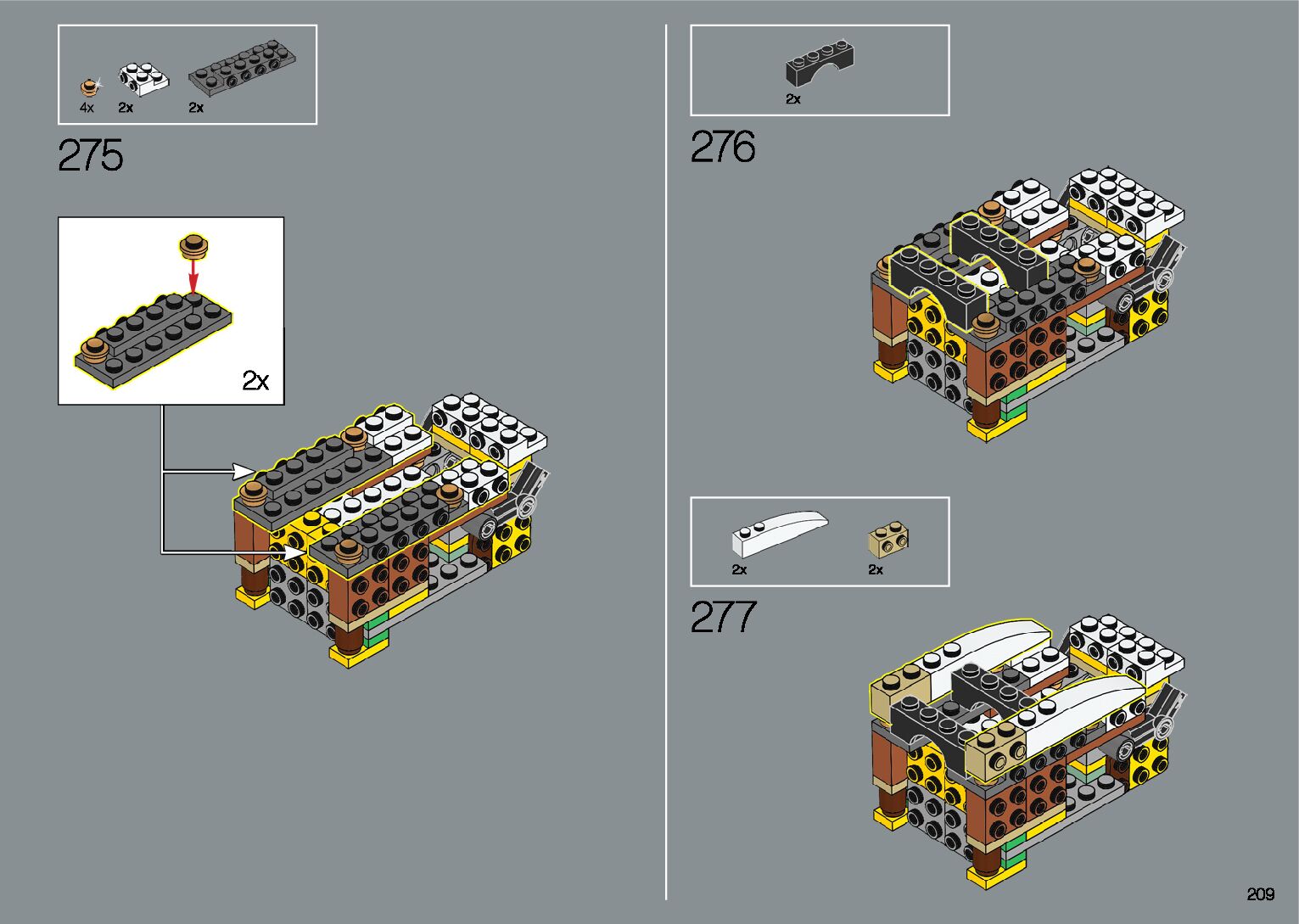 4x 2x 2x

275

2x

2x

276

2x 2x

277

209