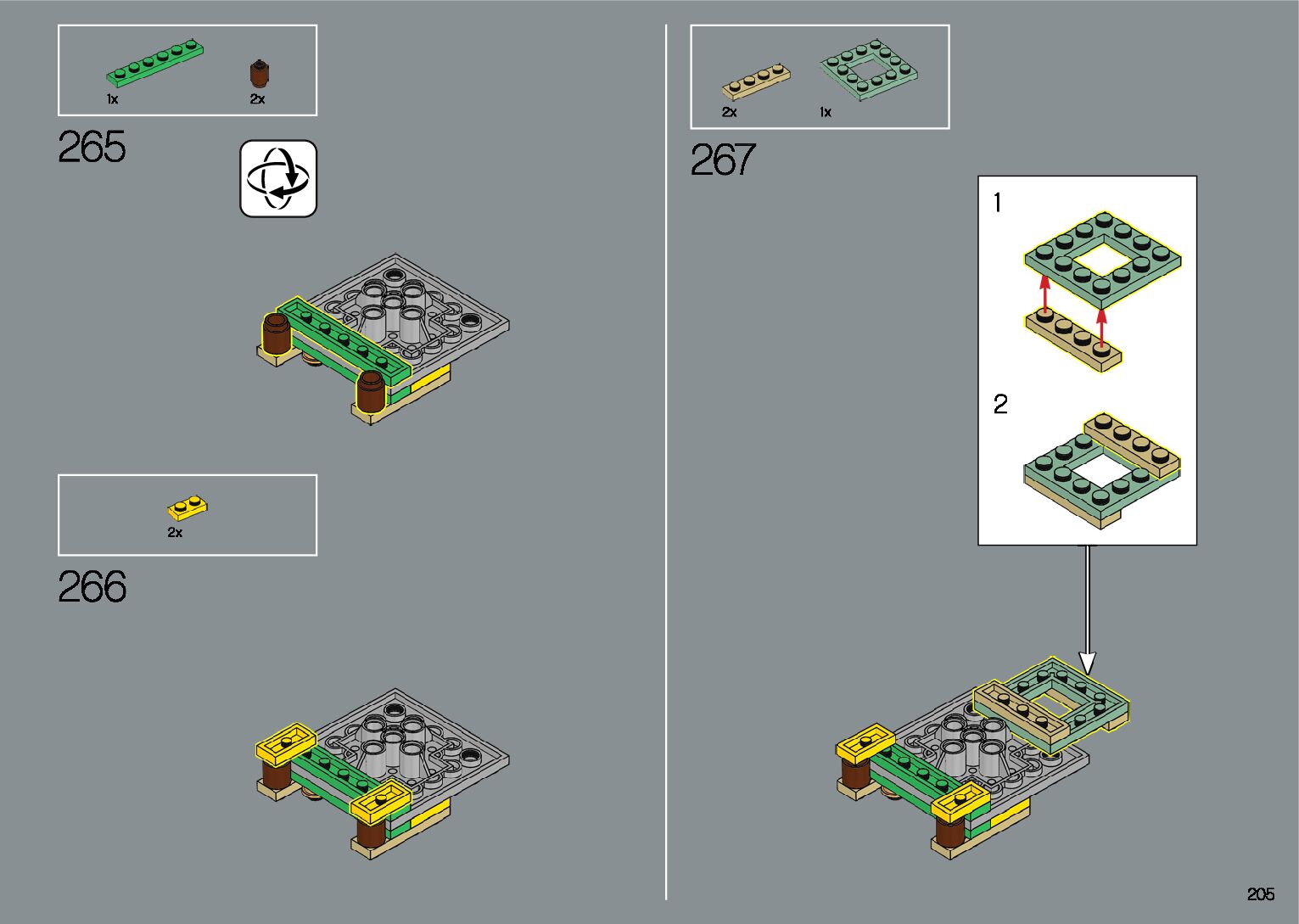 1x 2x

265

2x

266

2x 1x

267

1

2

205