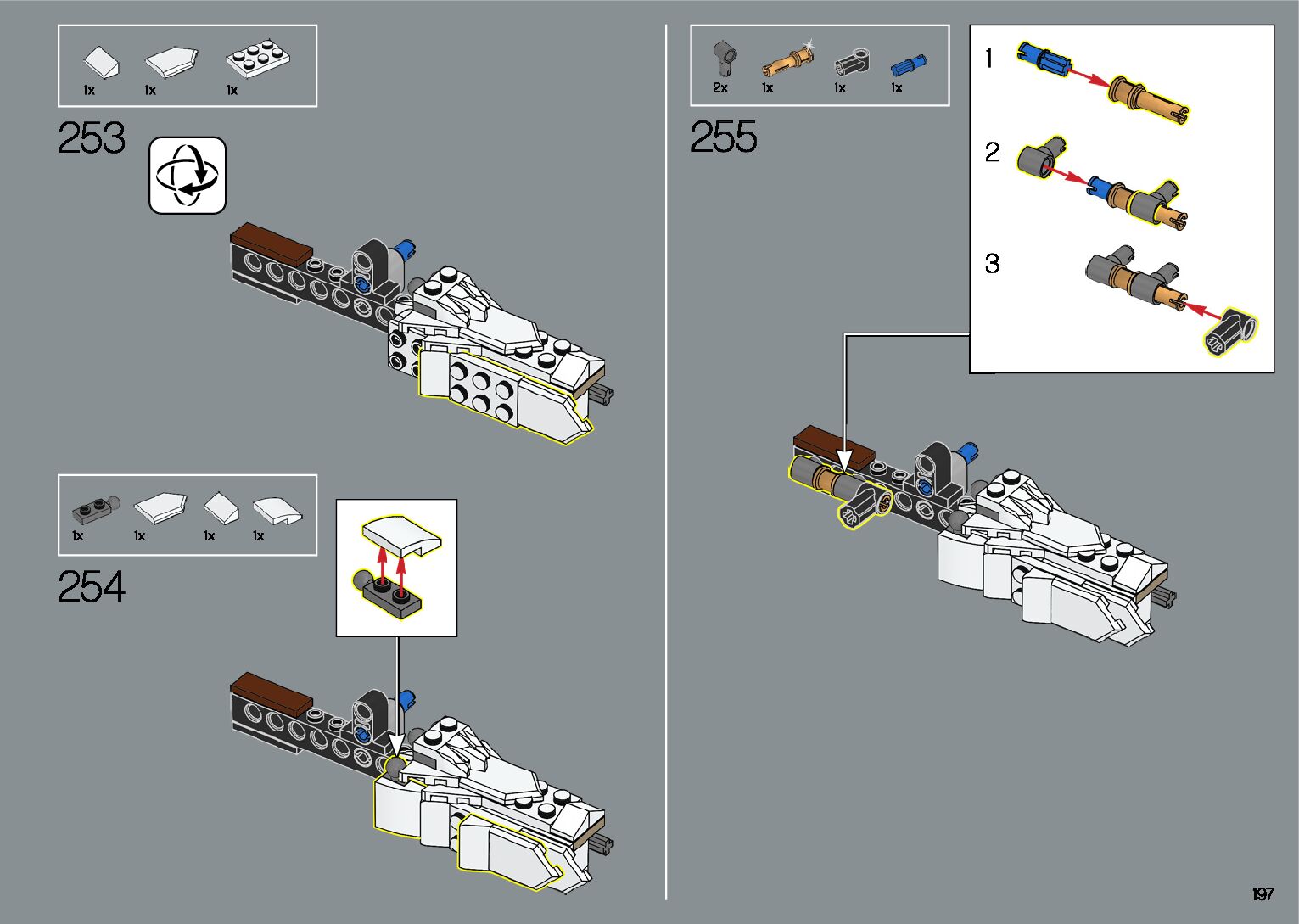 1x 1x 1x

253

1x 1x 1x 1x

254

2x 1x 1x 1x

255

1

2

3

197