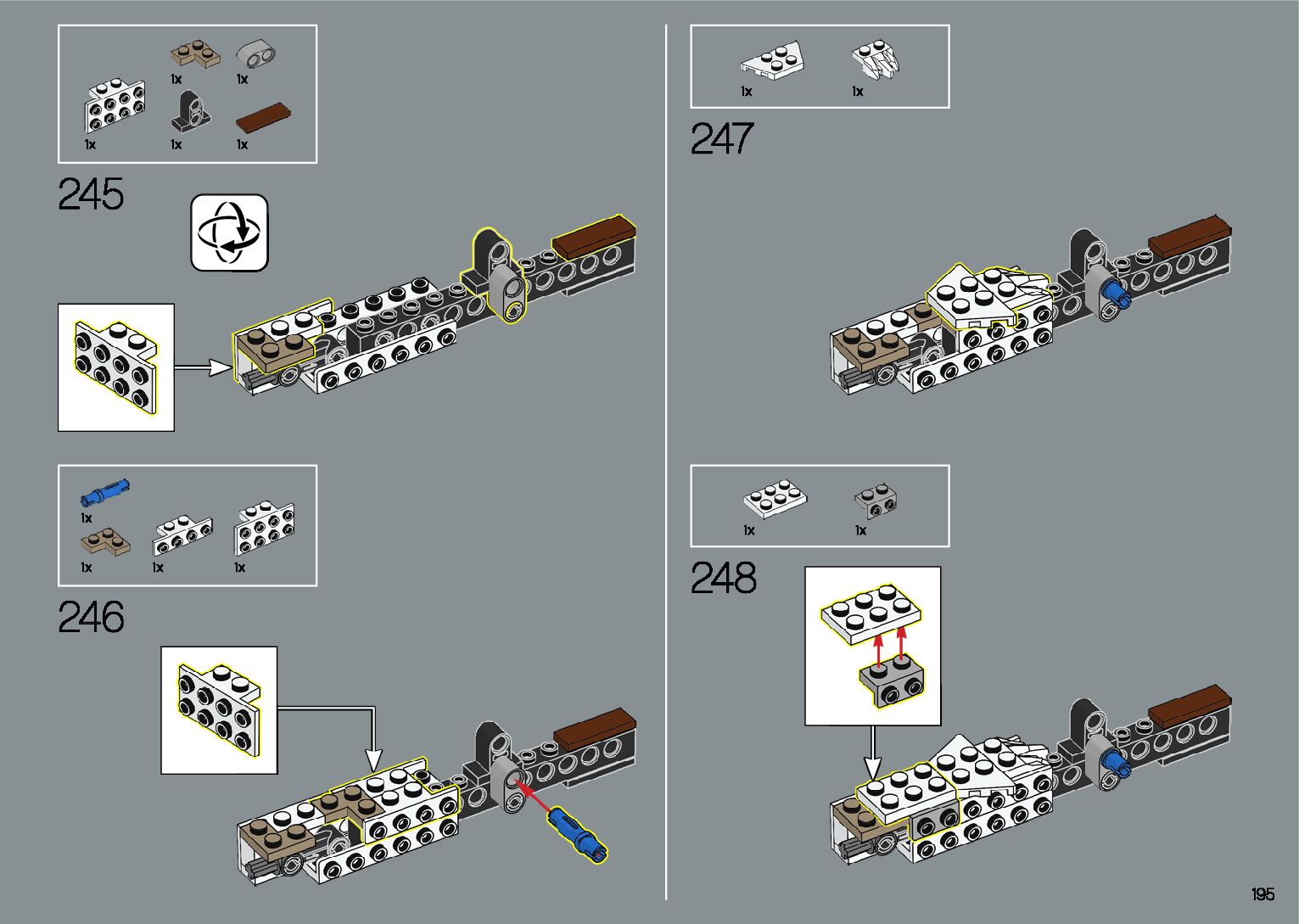 1x 1x
1x 1x 1x

245

1x
1x 1x 1x

246

1x 1x

247

1x 1x

248

195