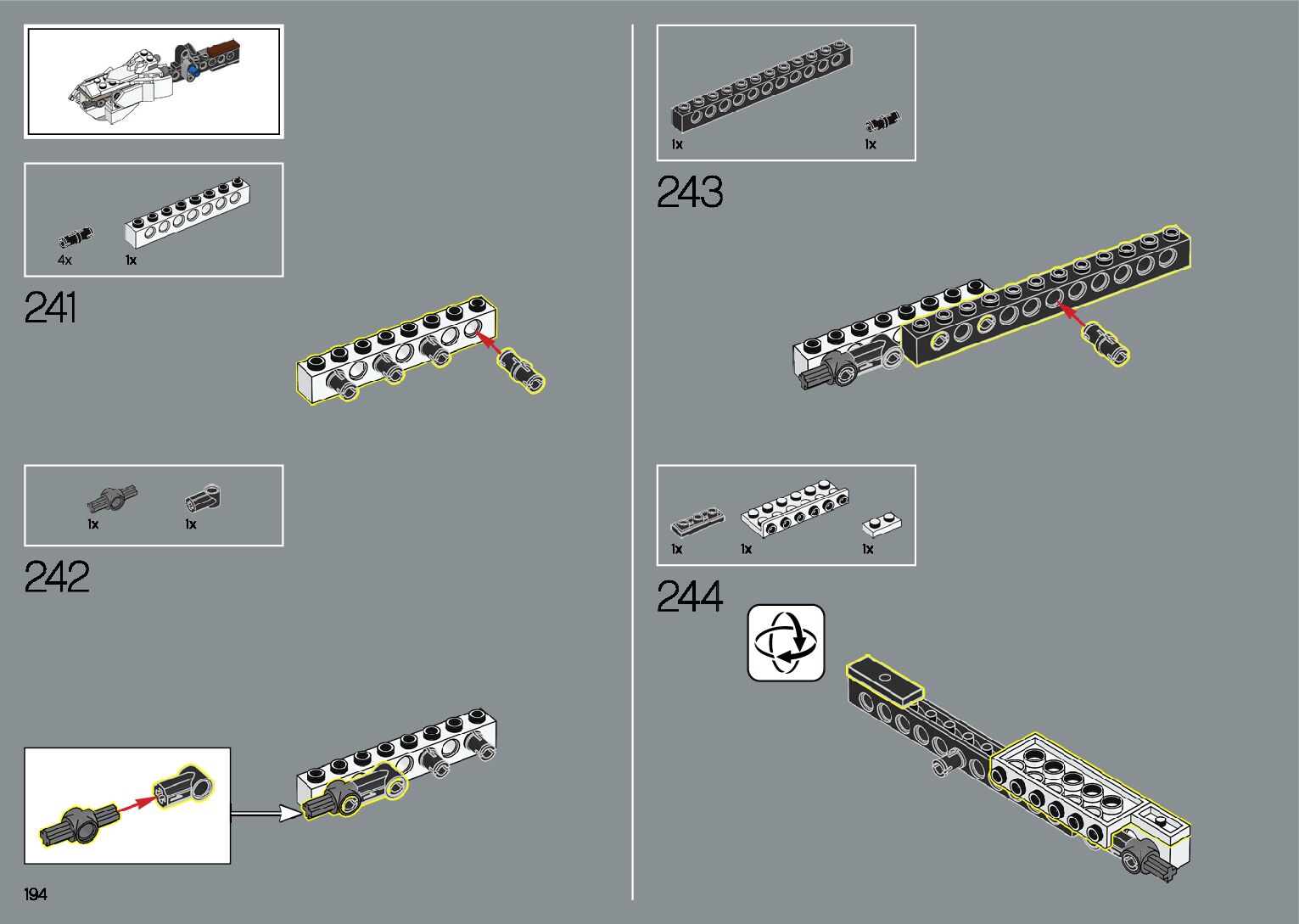 4x 1x

241

1x 1x

242

194

1x 1x

243

1x 1x 1x

244