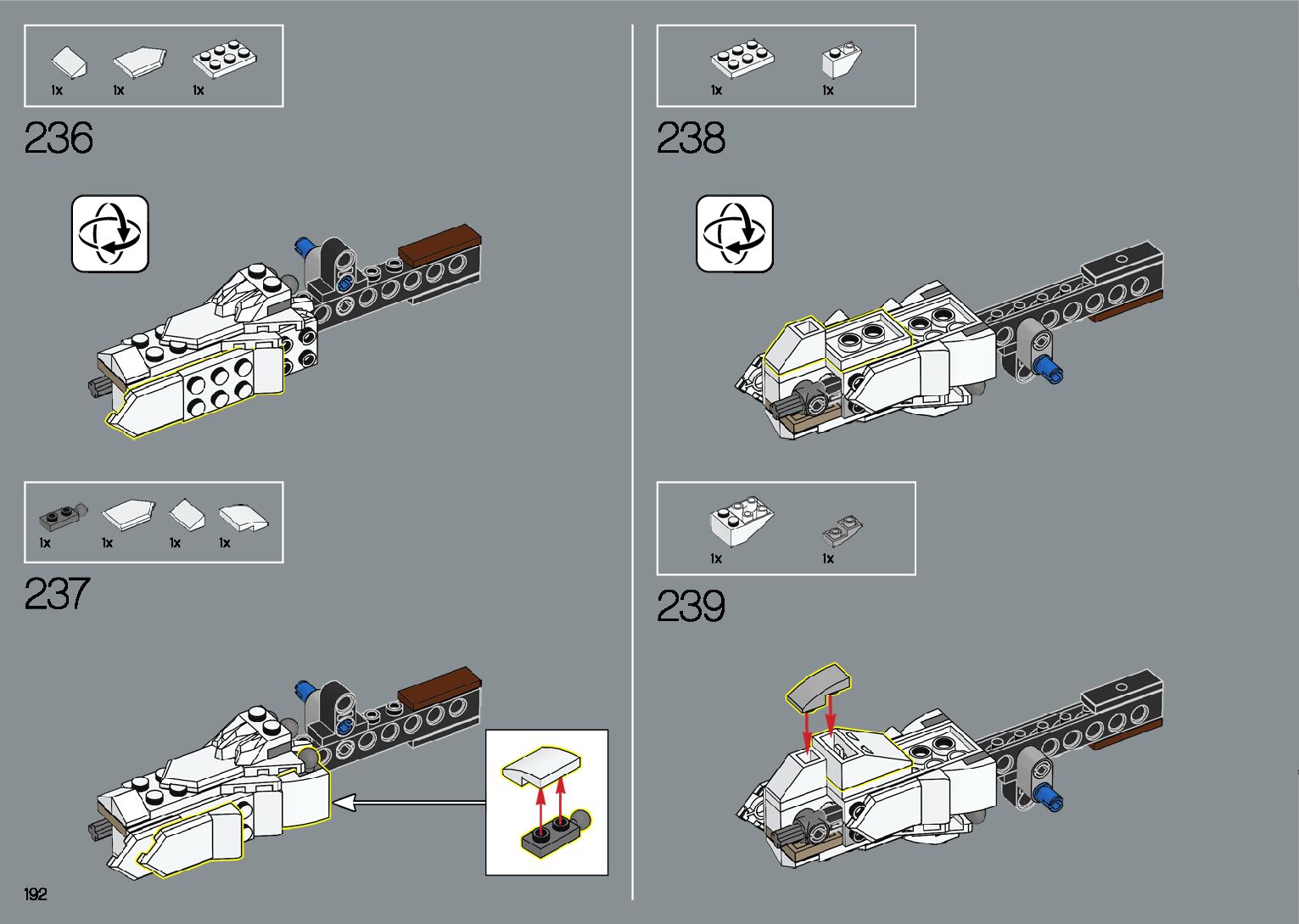 1x 1x 1x

236

1x 1x 1x 1x

237

192

1x 1x

238

1x 1x

239