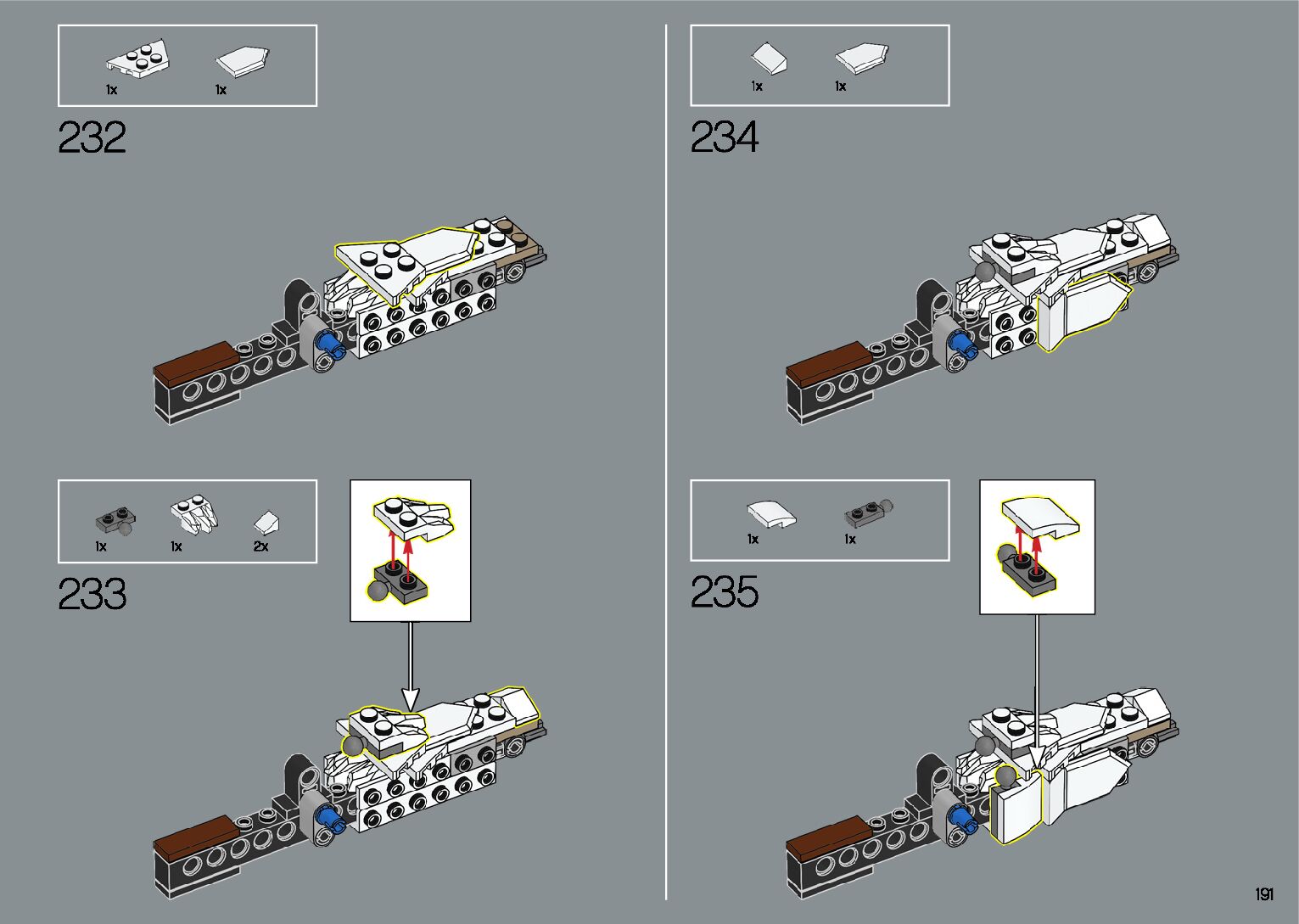 1x 1x

232

1x 1x 2x

233

1x 1x

234

1x 1x

235

191