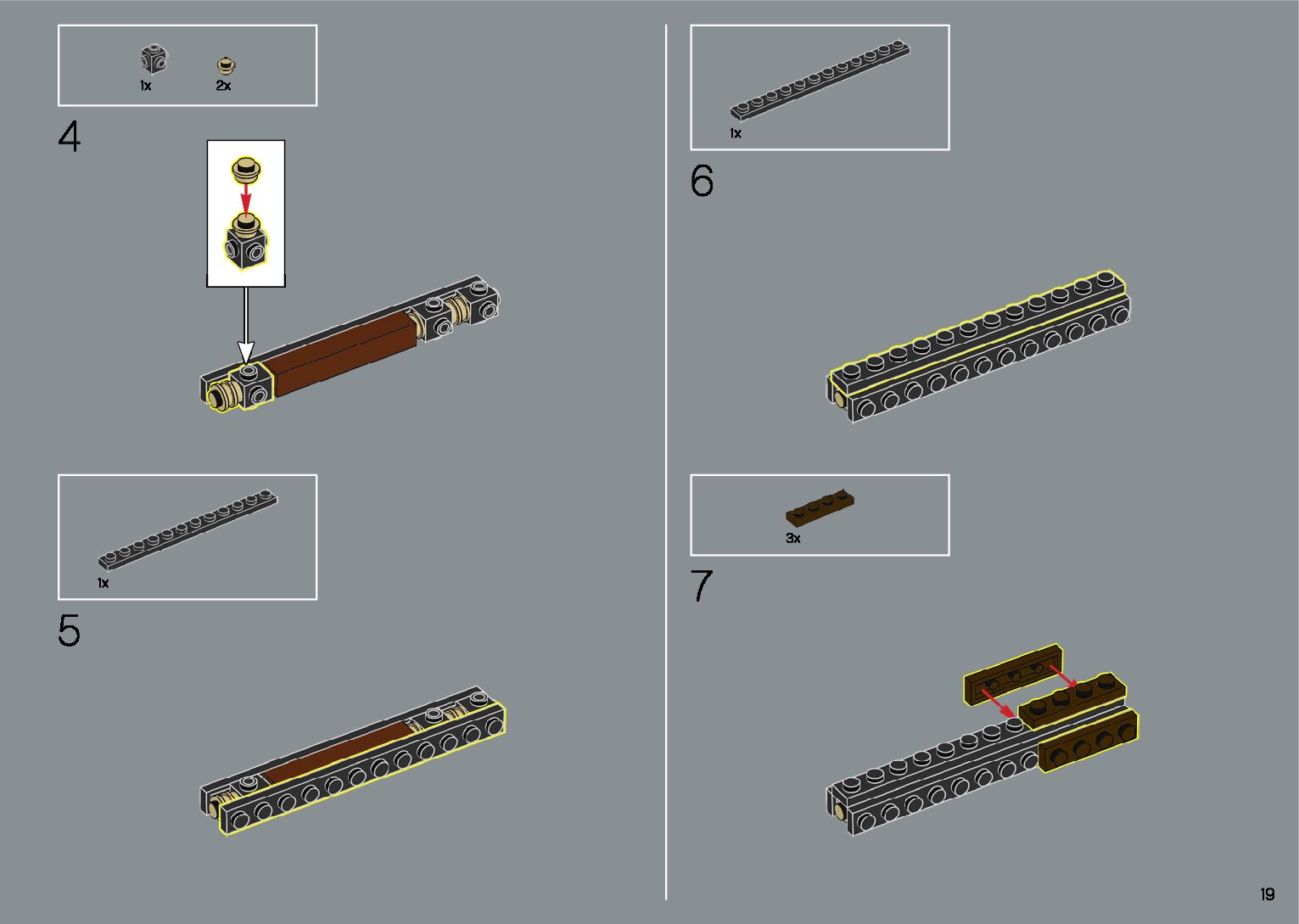 1x
2x

4

1x

5

1x

6

3x

7

19