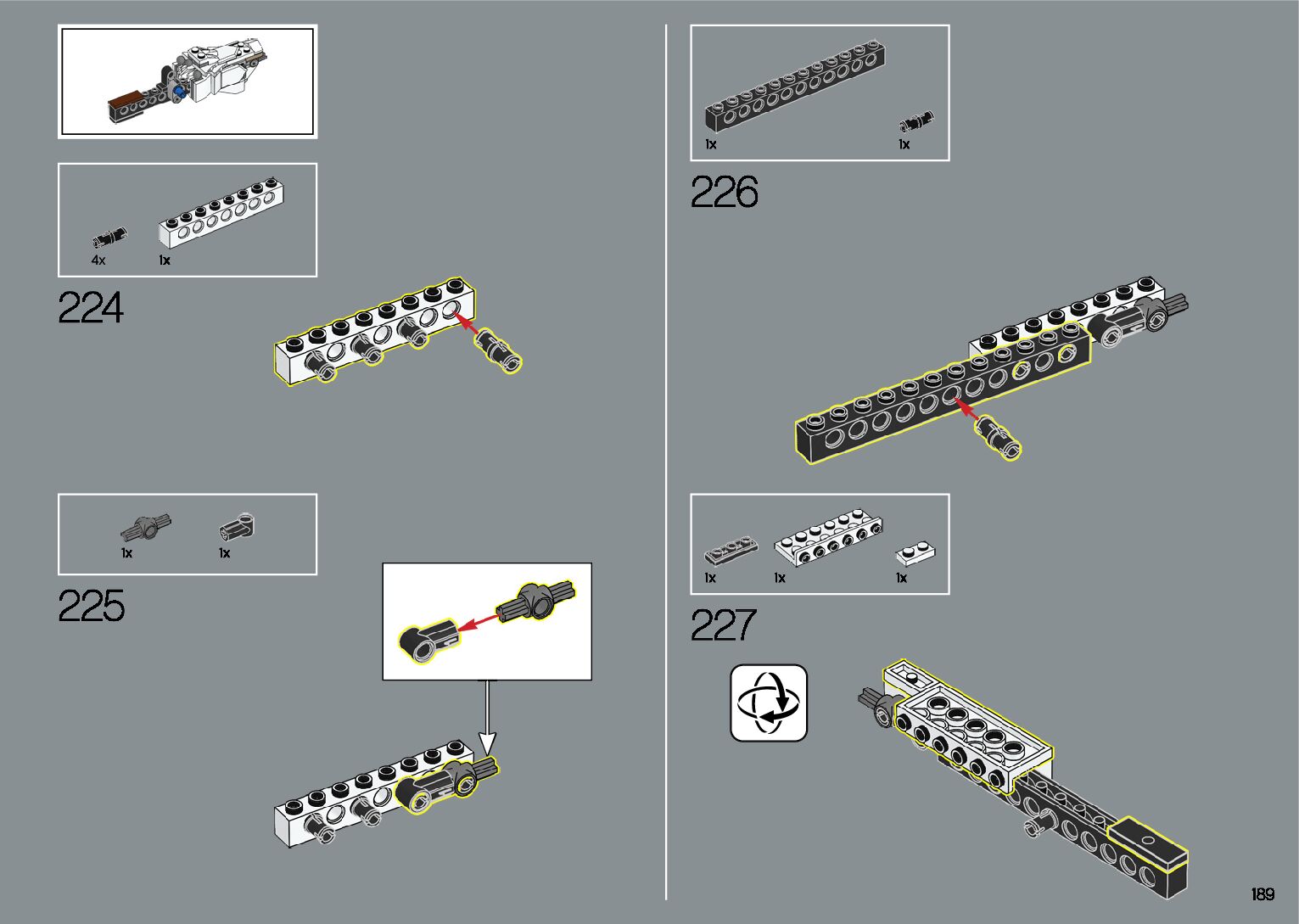 4x
1x

224

1x
1x

225

1x
1x

226

1x
1x
1x

227

189