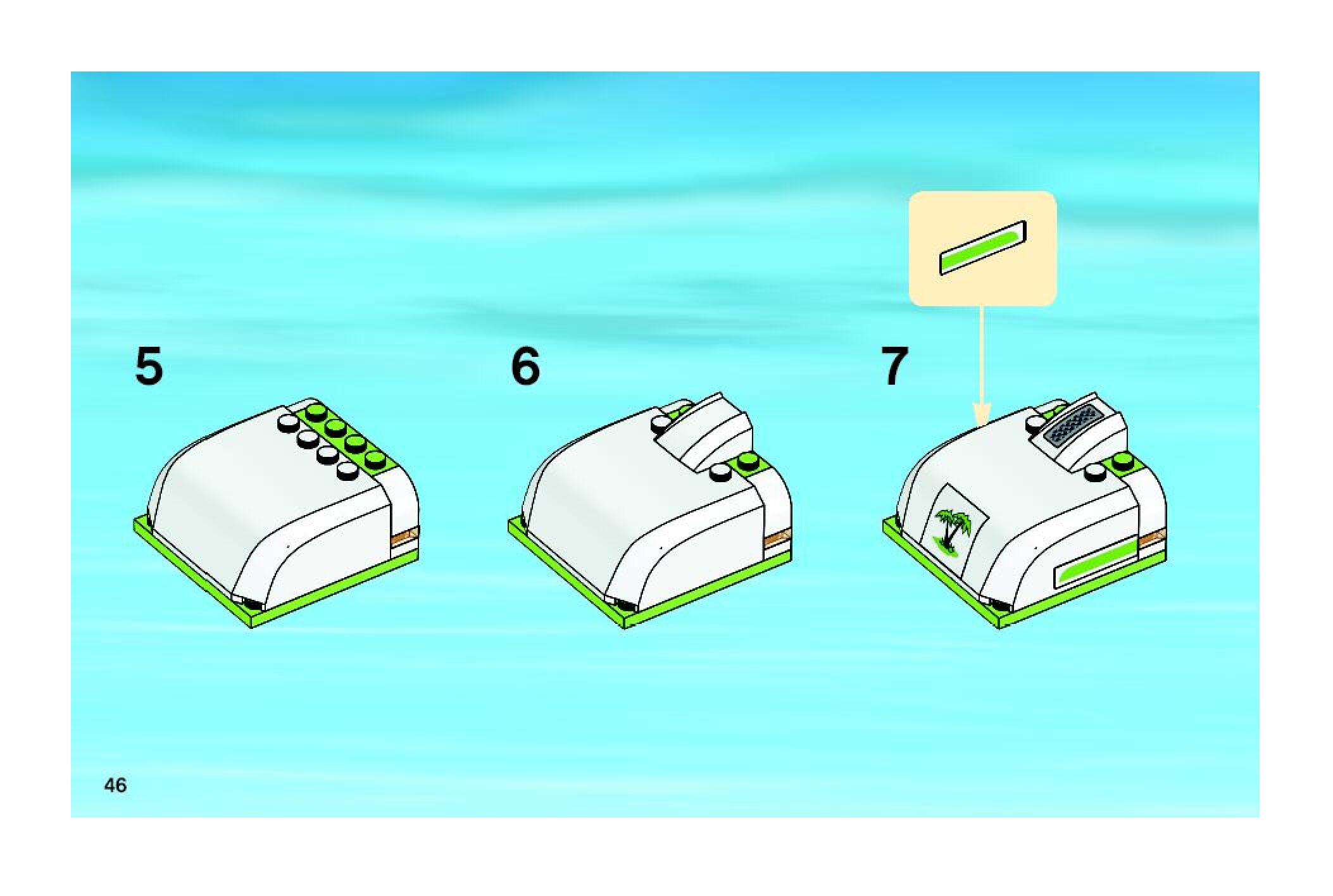 5

6

7

46