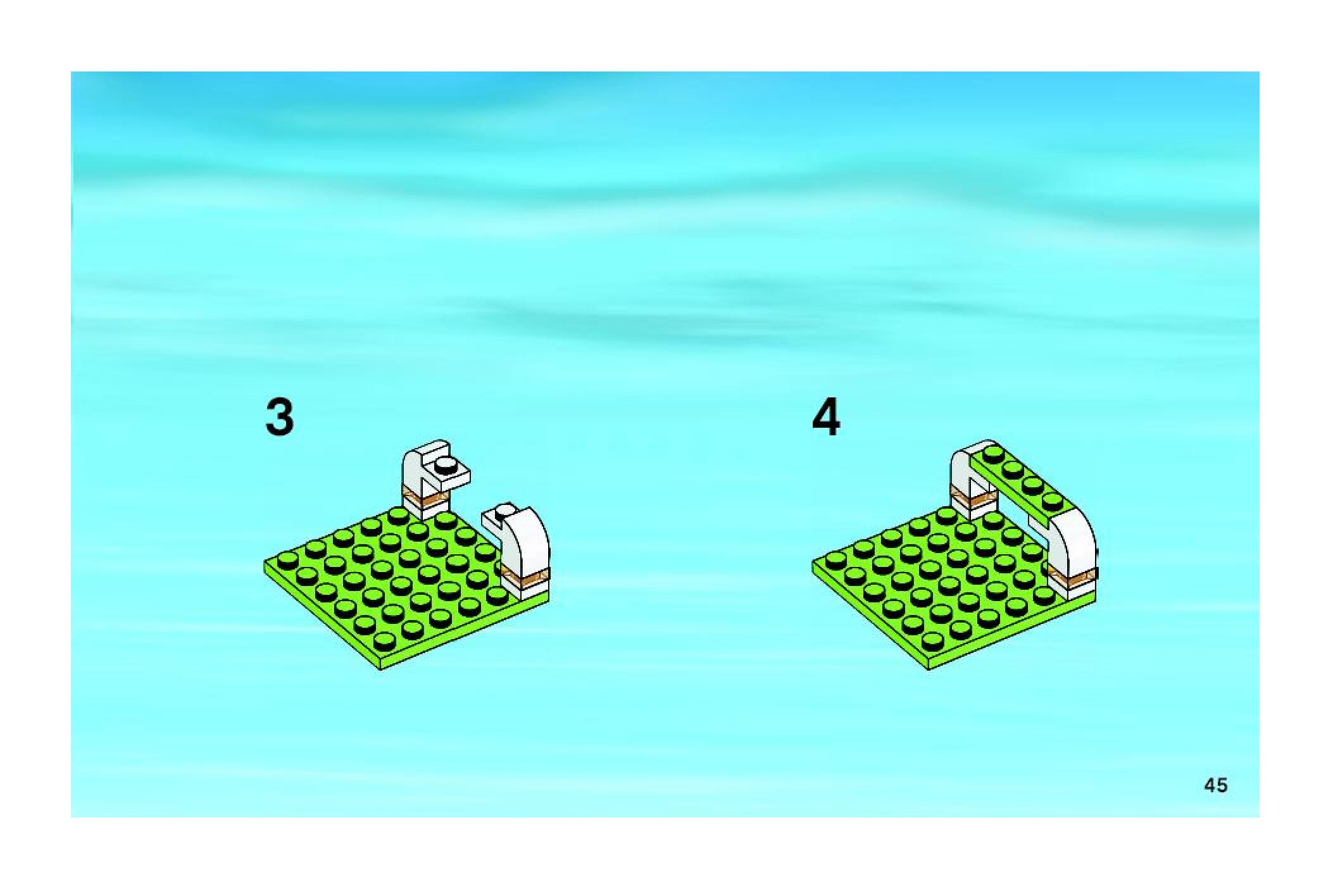 3

4

45