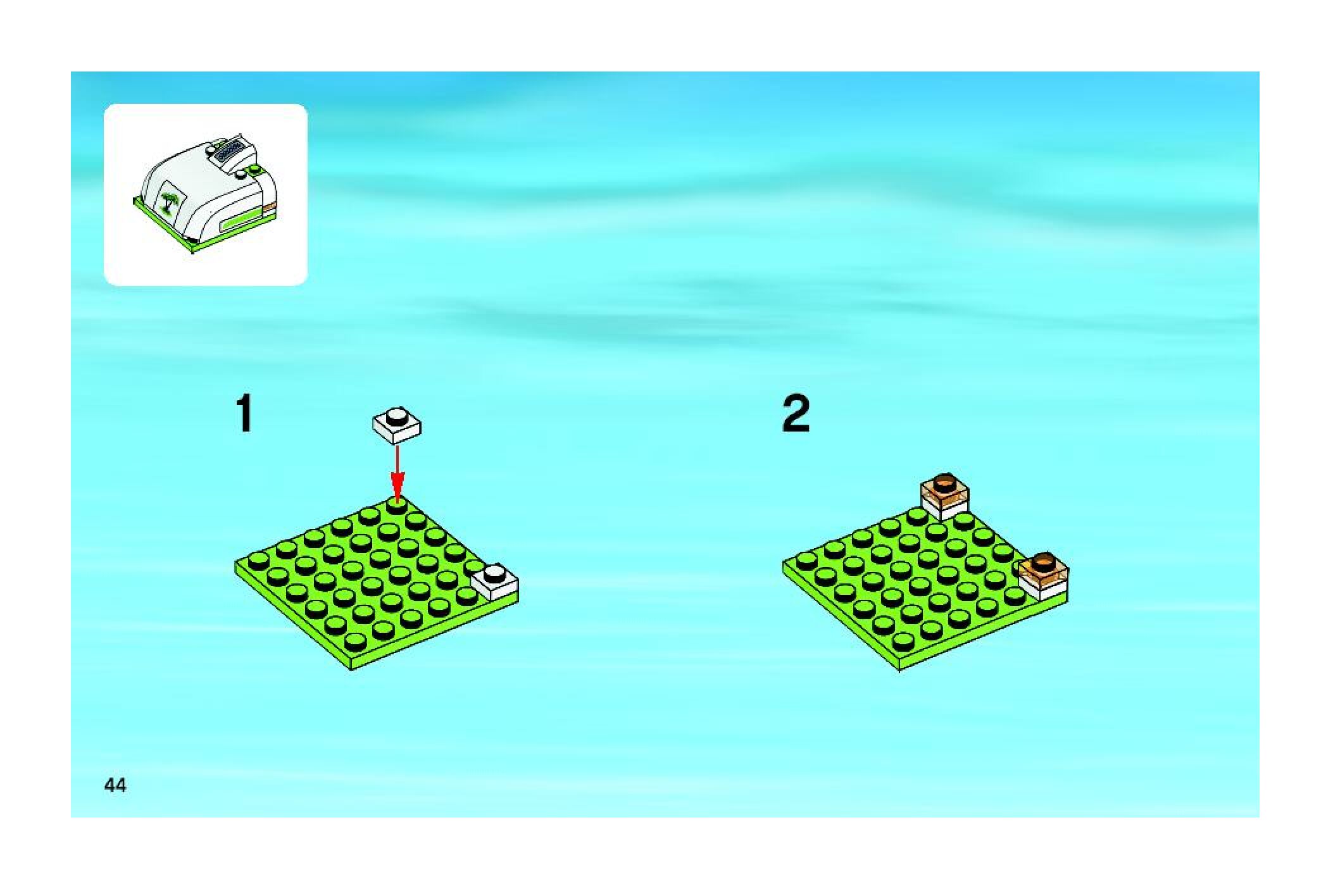 1

2

44