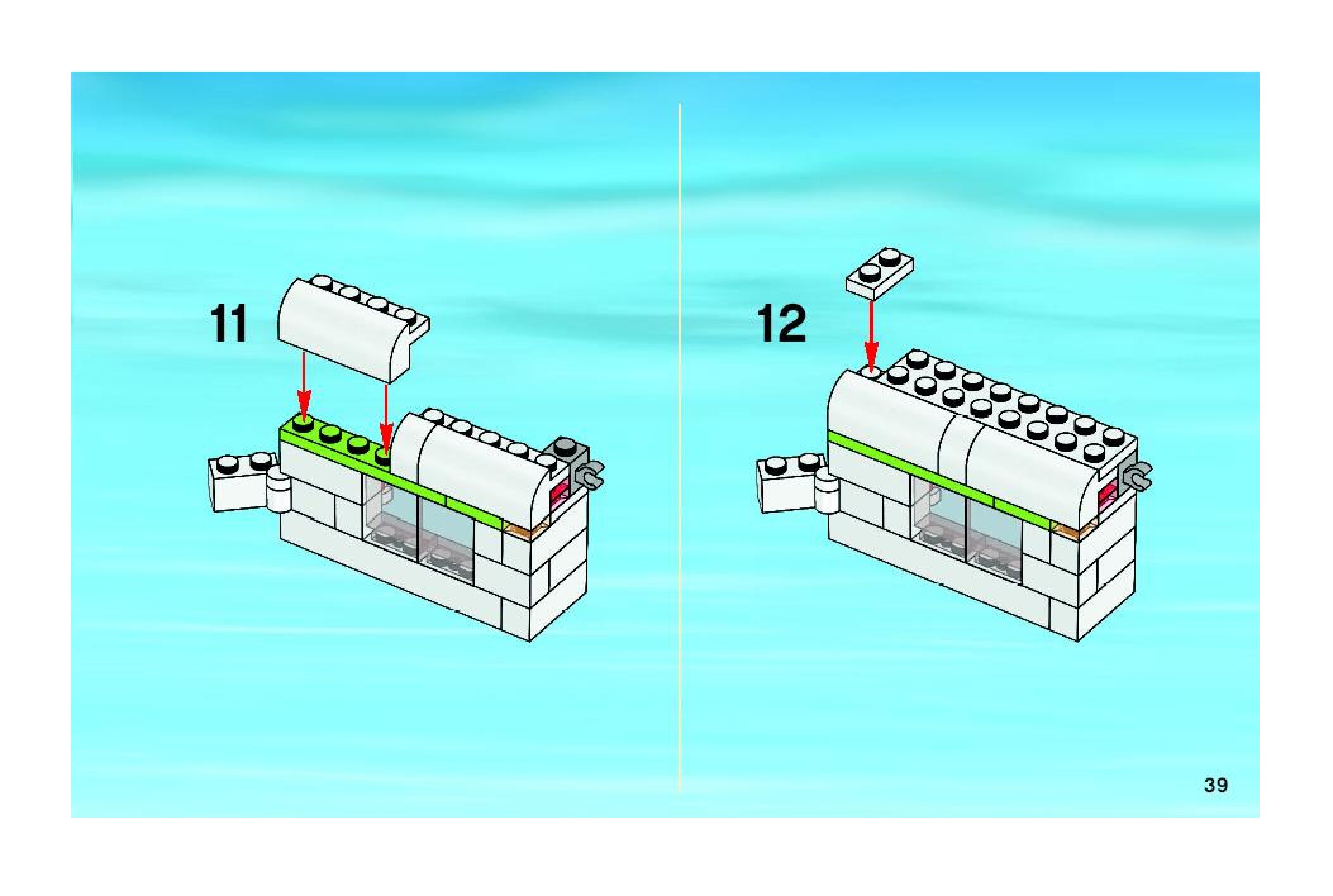 11

12

39