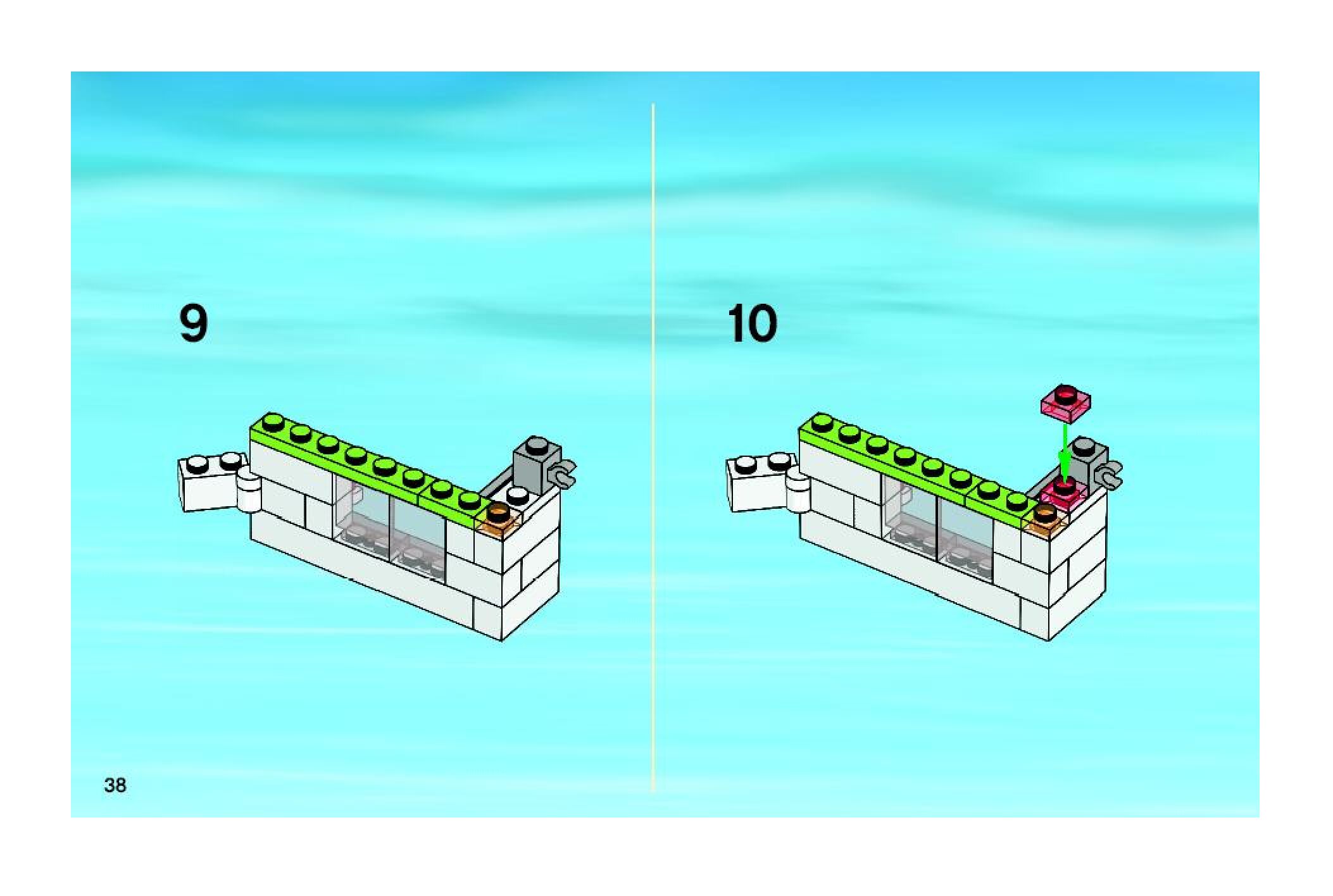 9

10

38