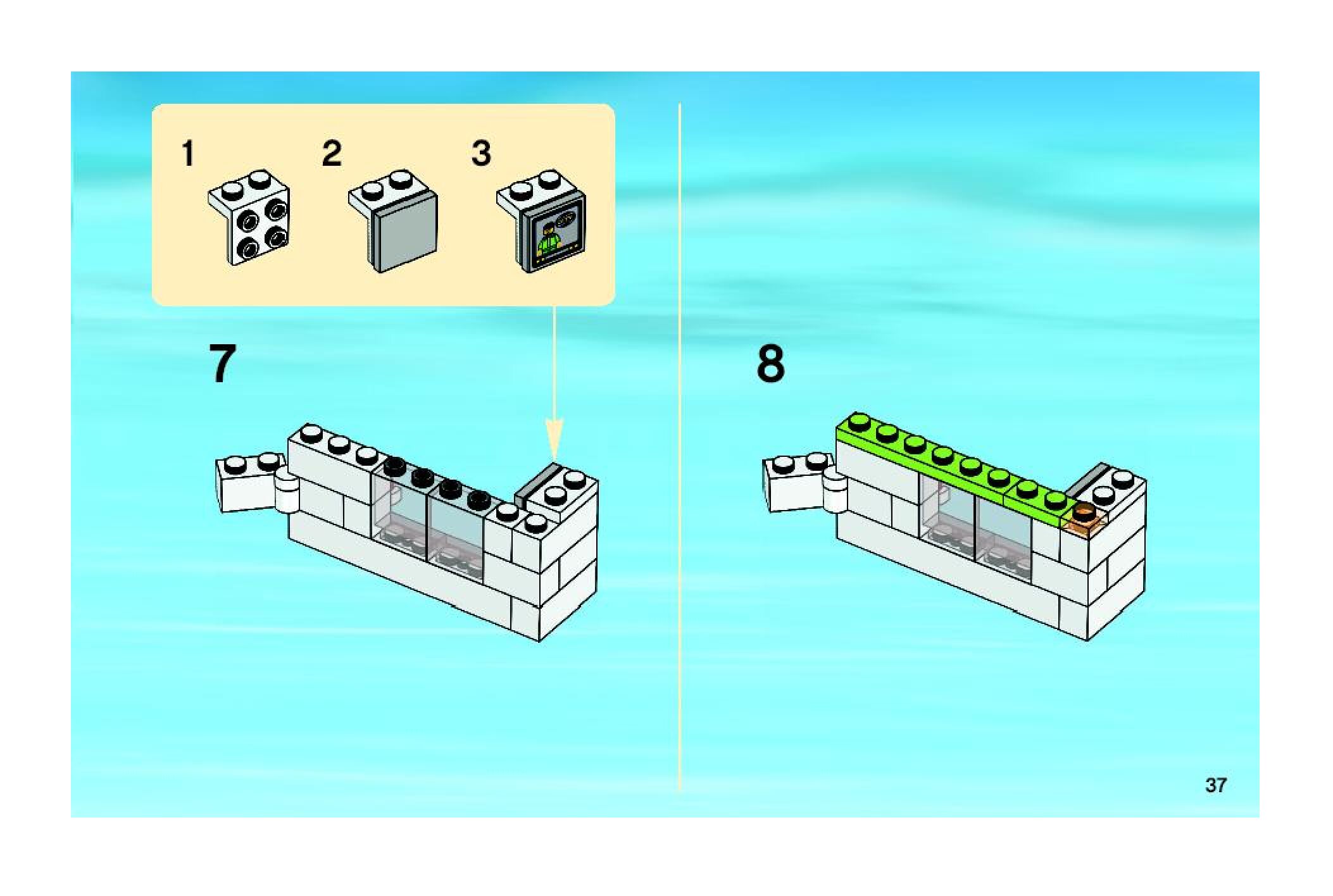 1
2
3
7

8

37