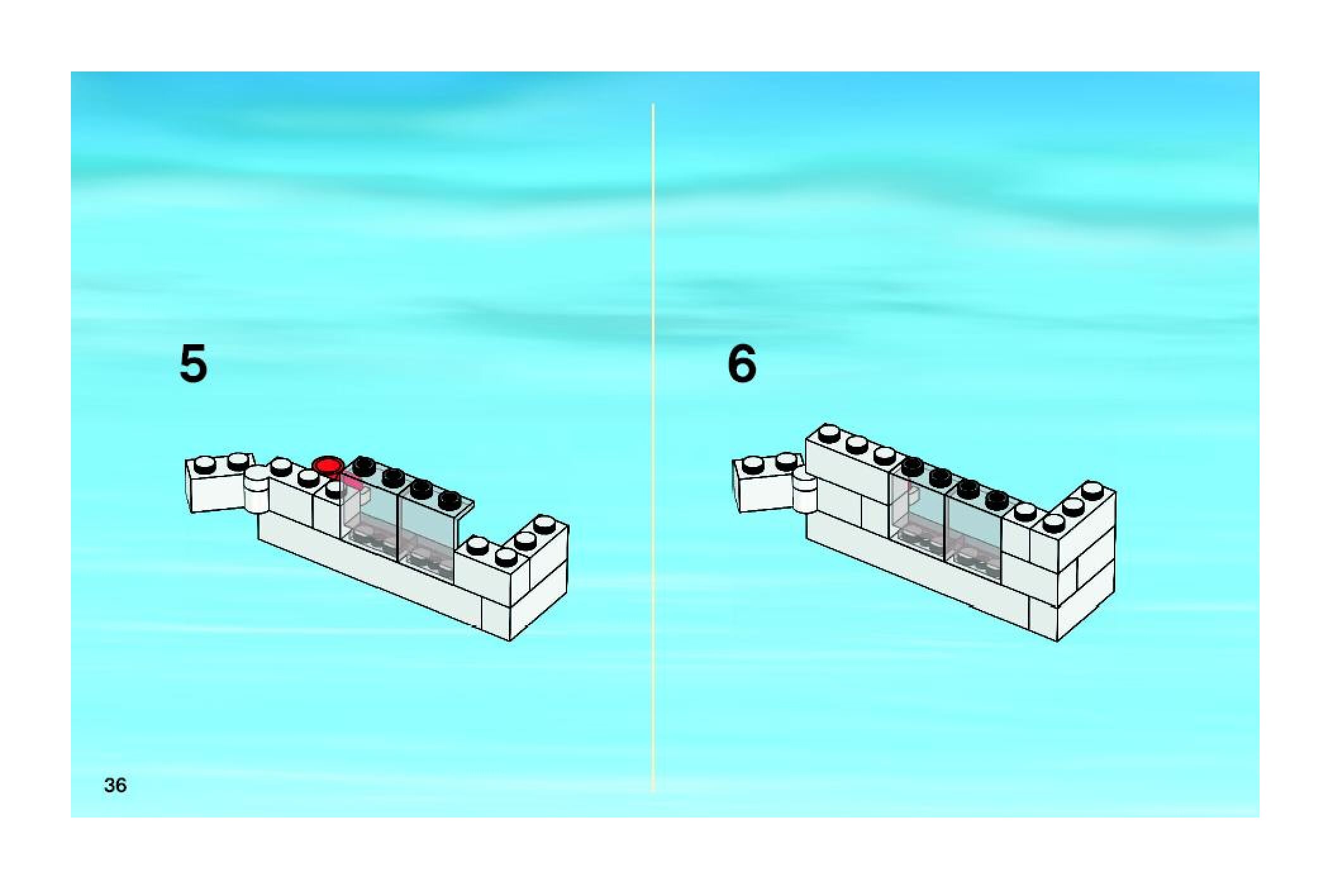 5

6

36