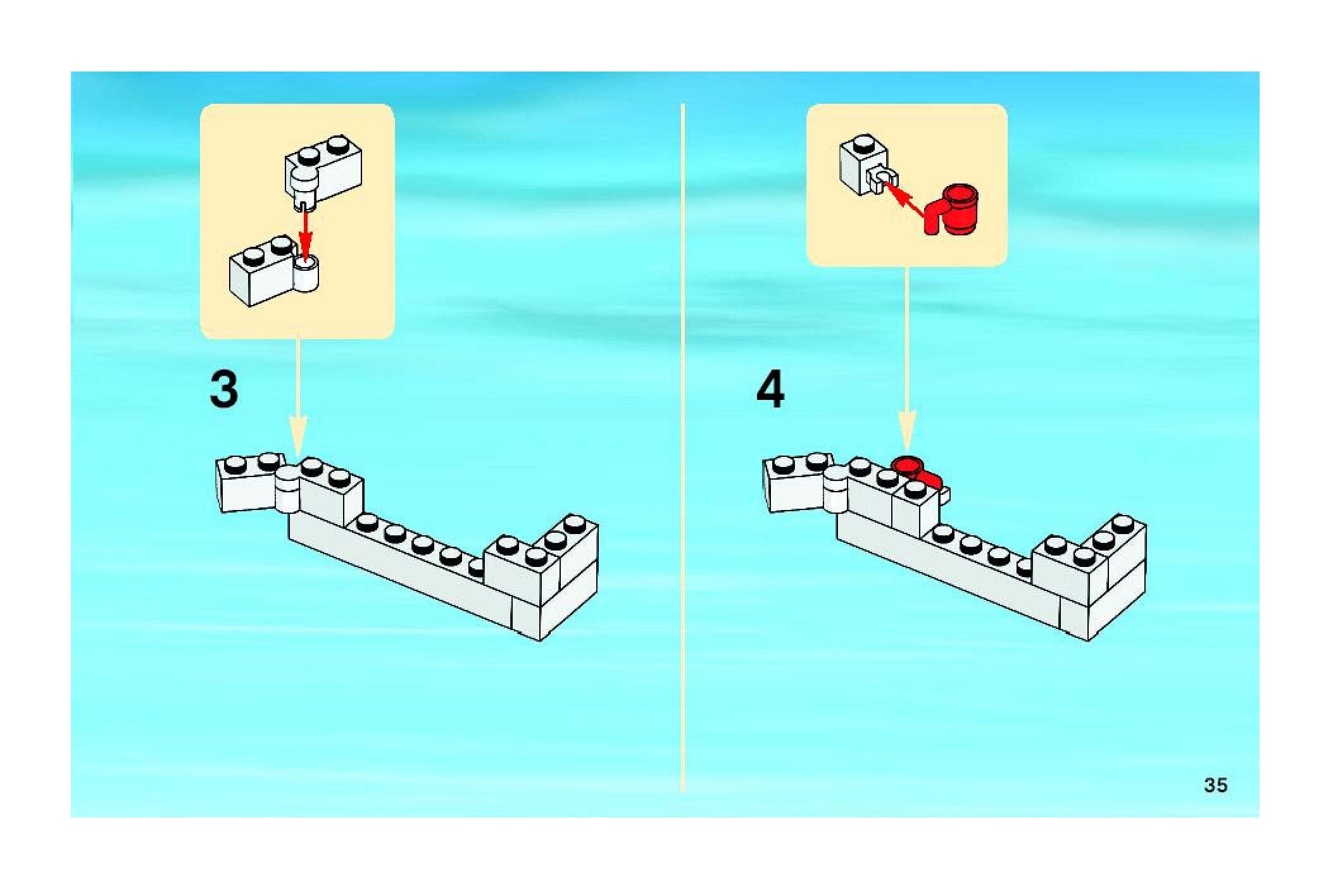 3

4

35