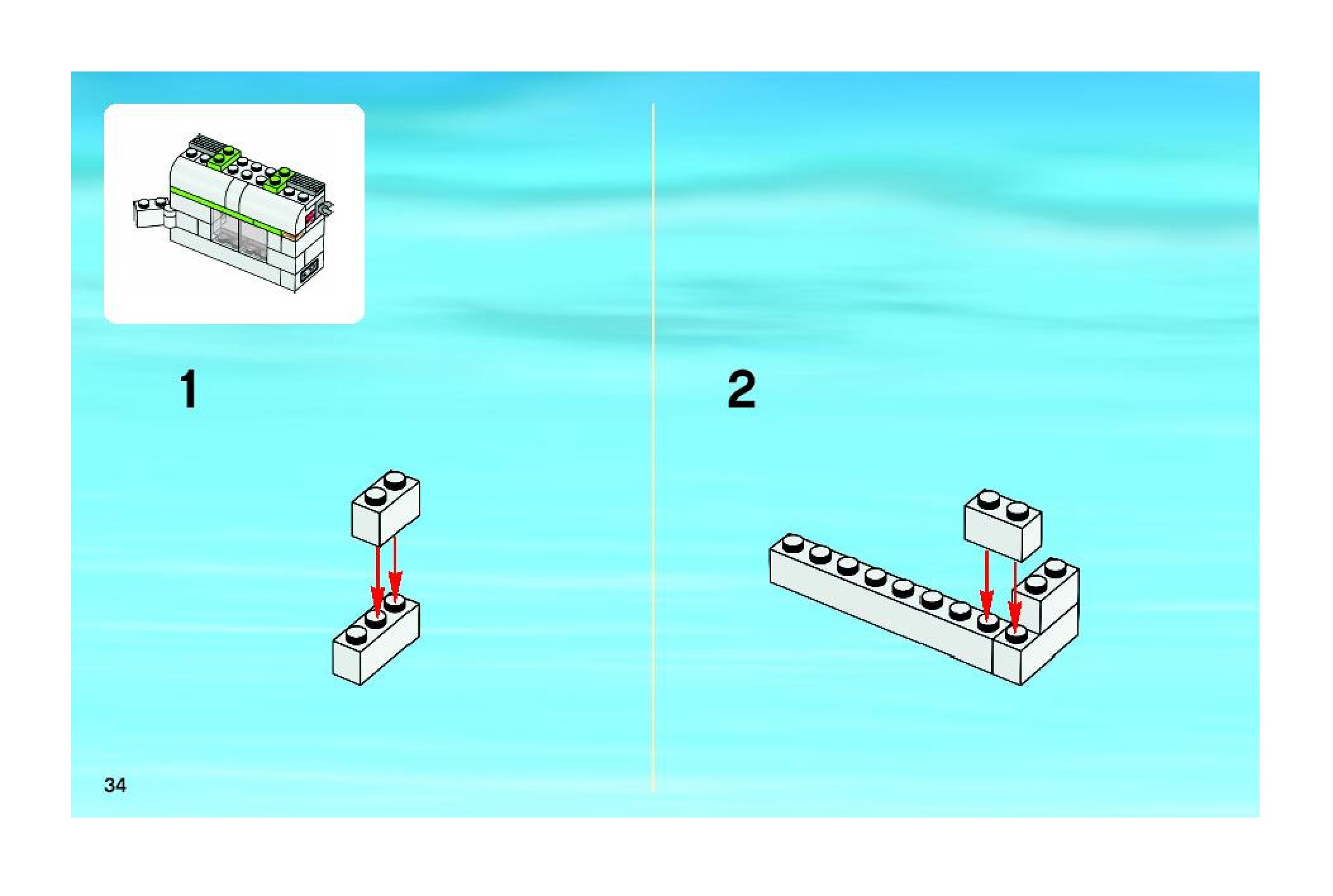 1

2

34