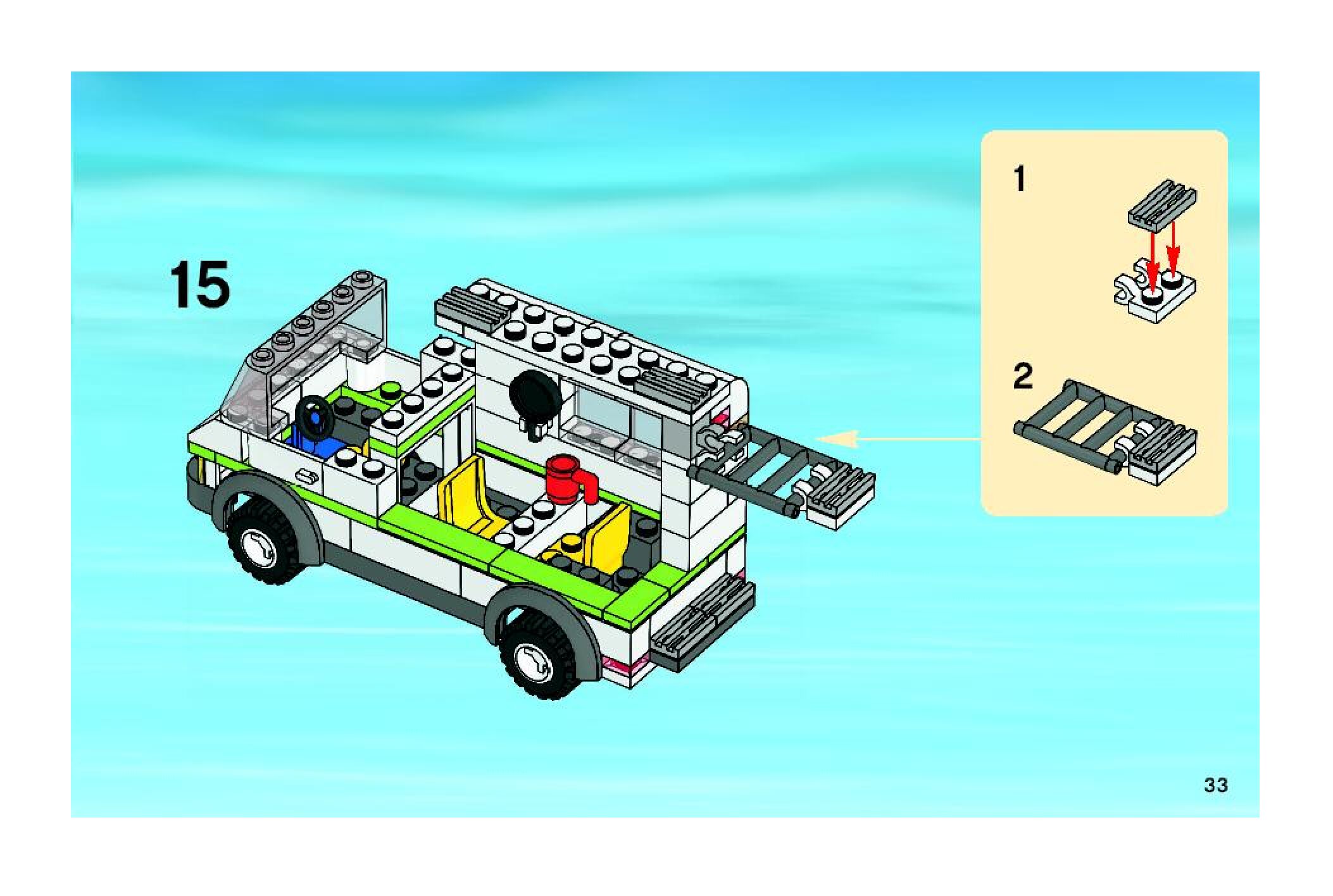 15

1

2

33