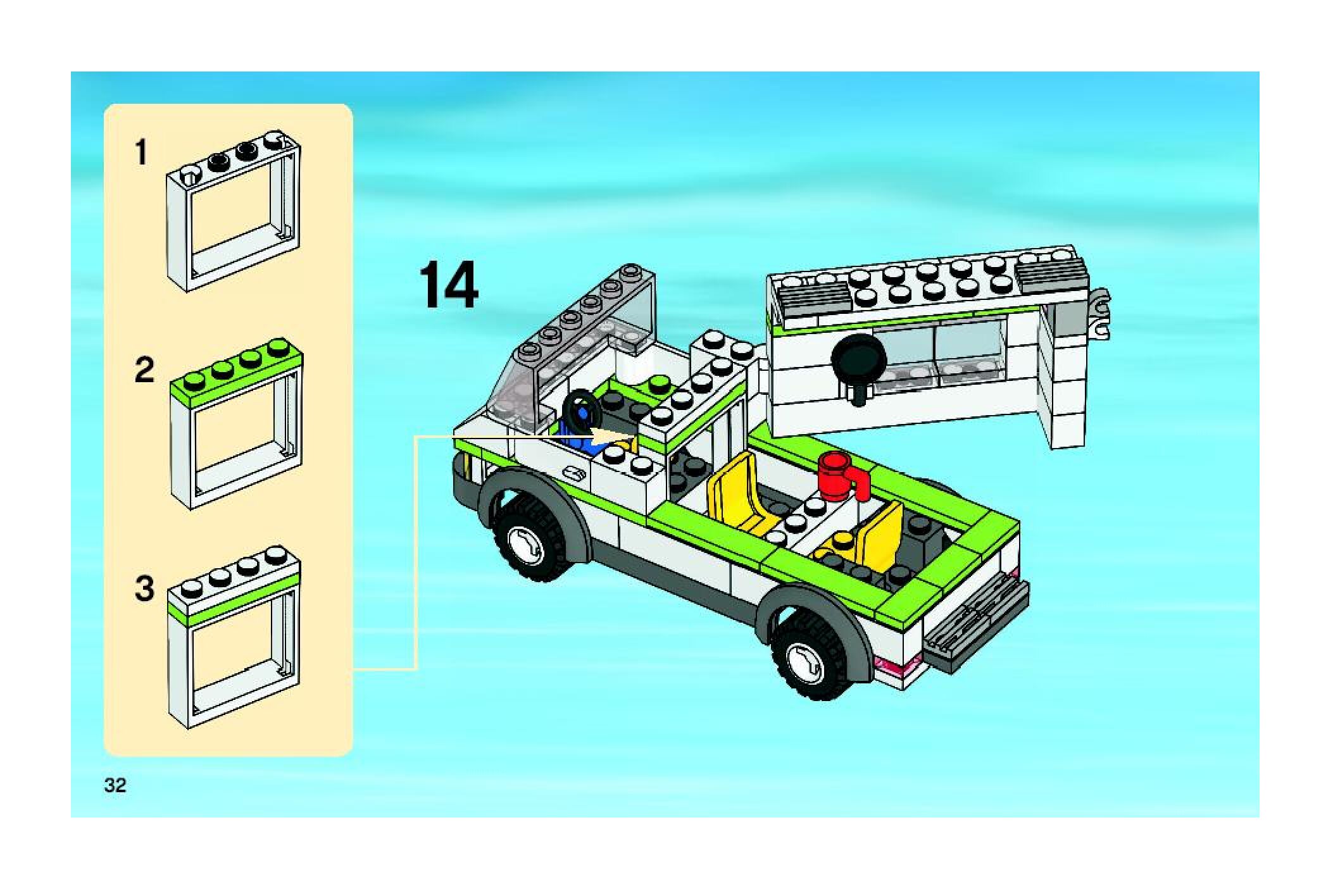 1

2

3

14

32