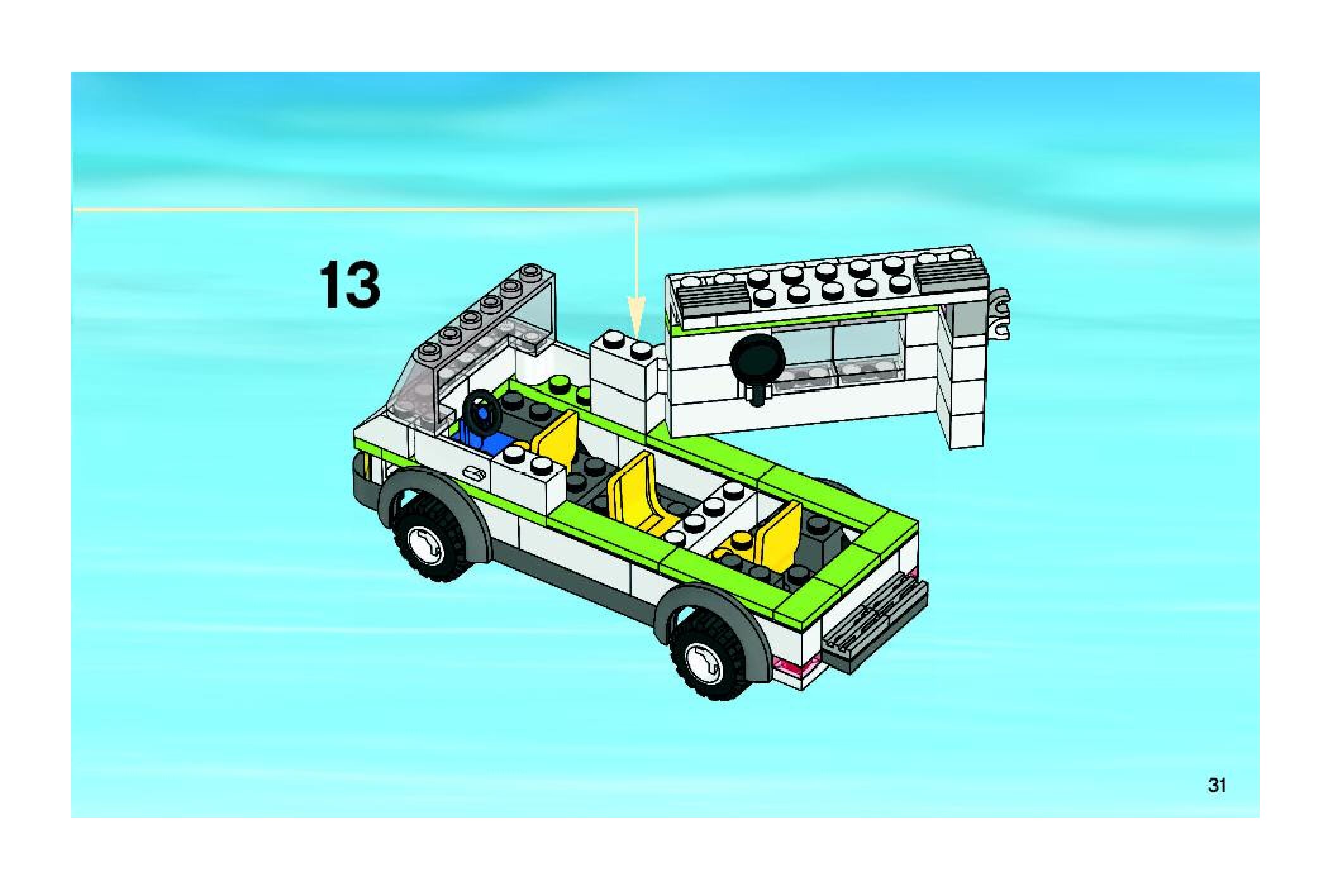 13

31