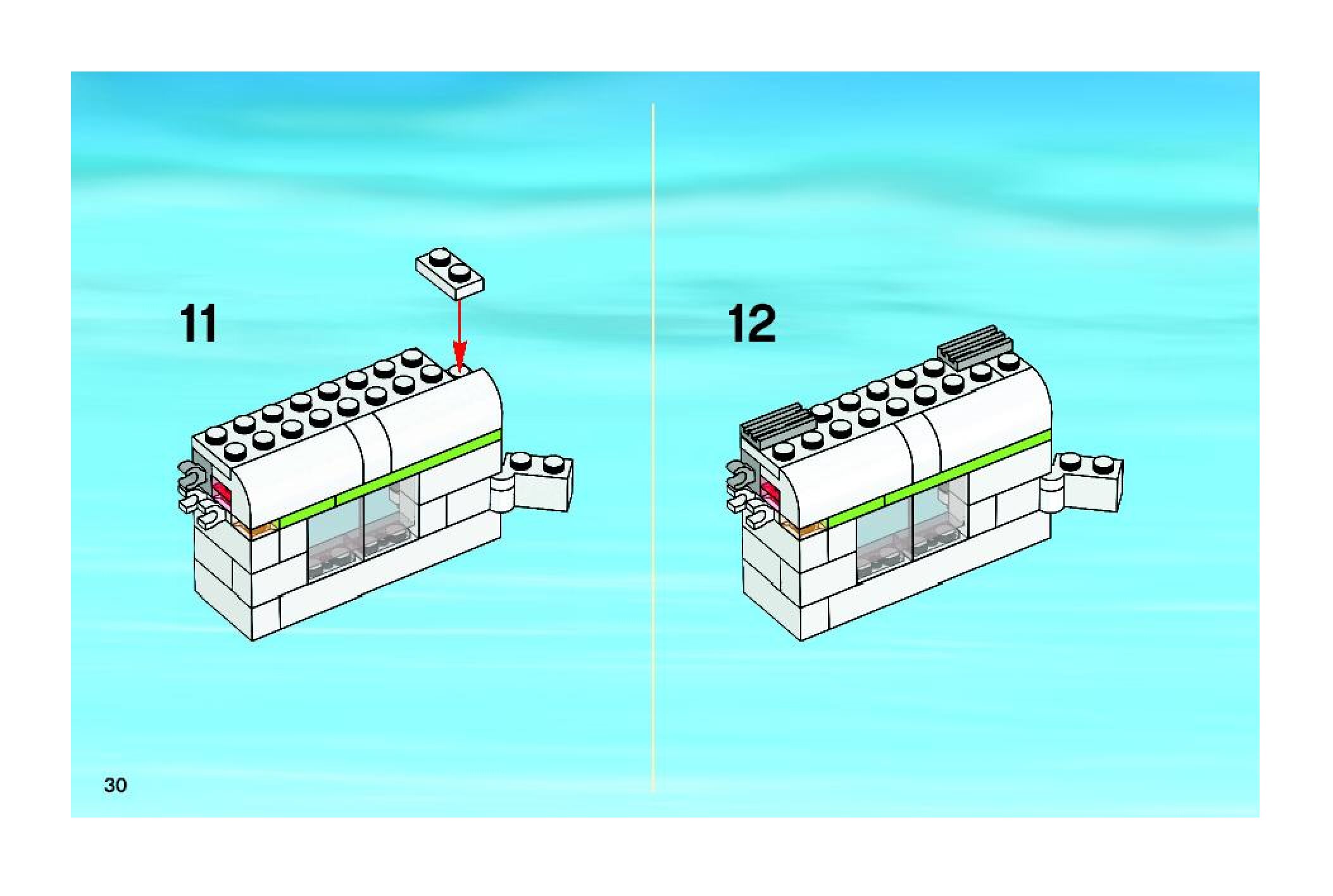 11

12

30