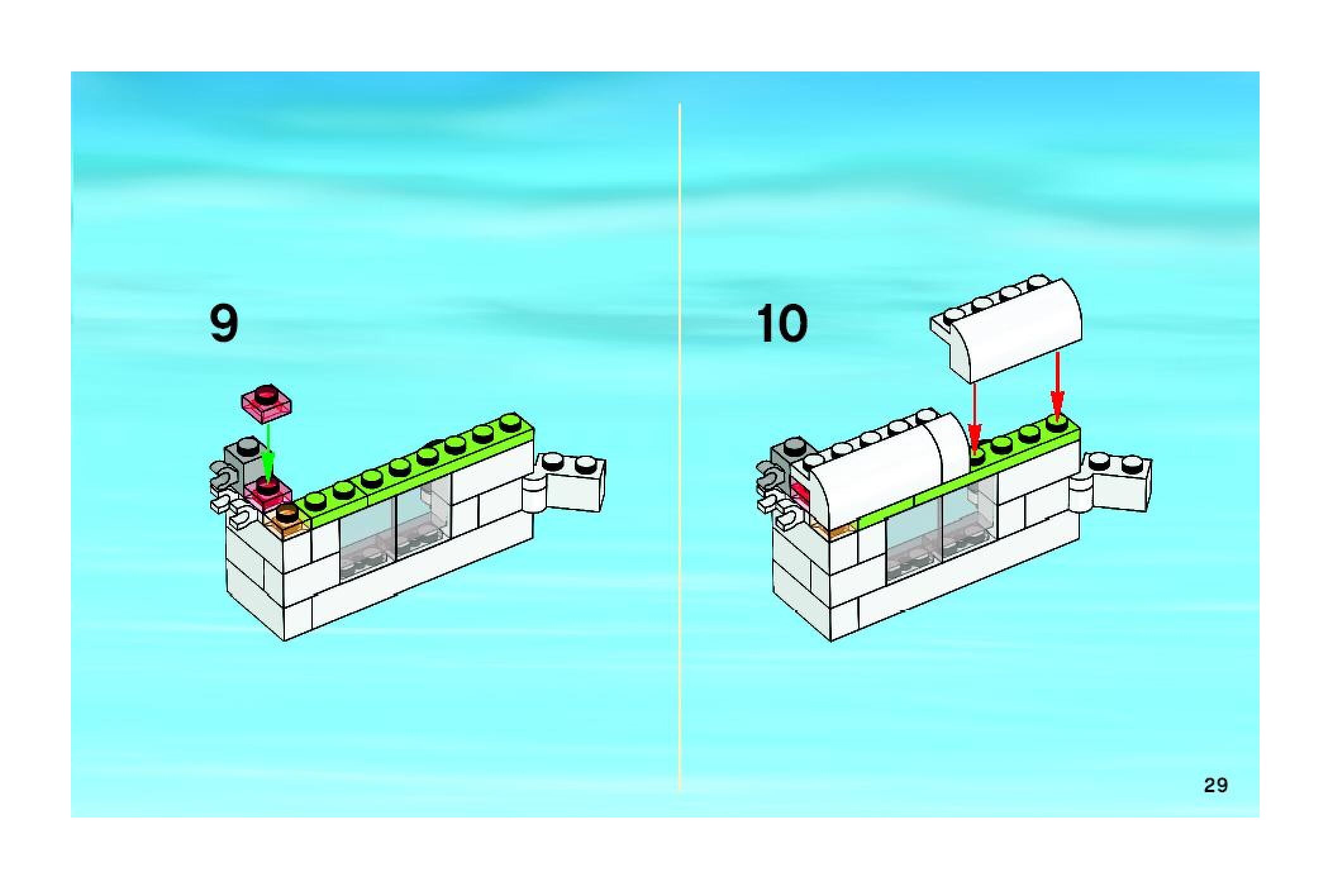 9

10

29