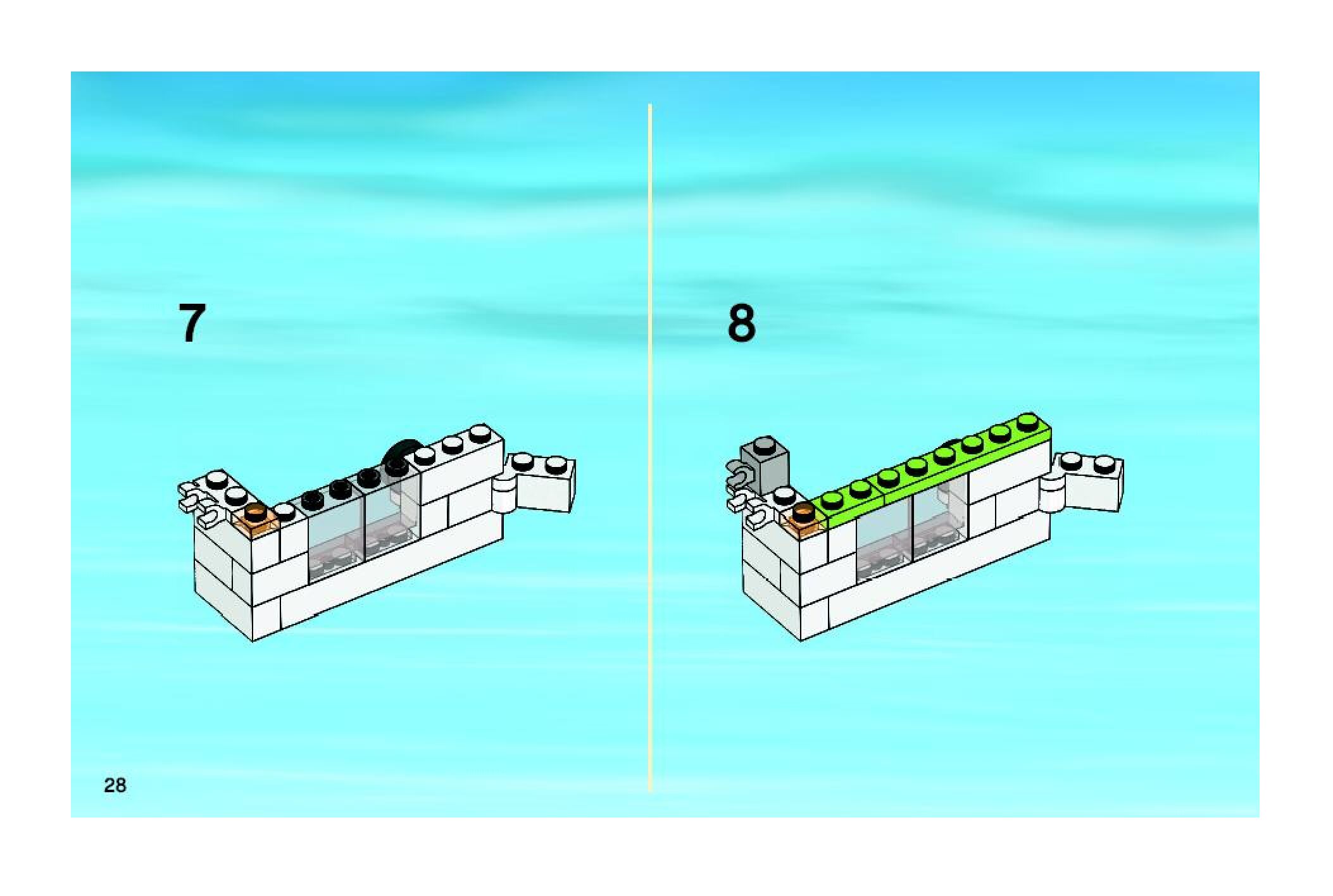 7

8

28