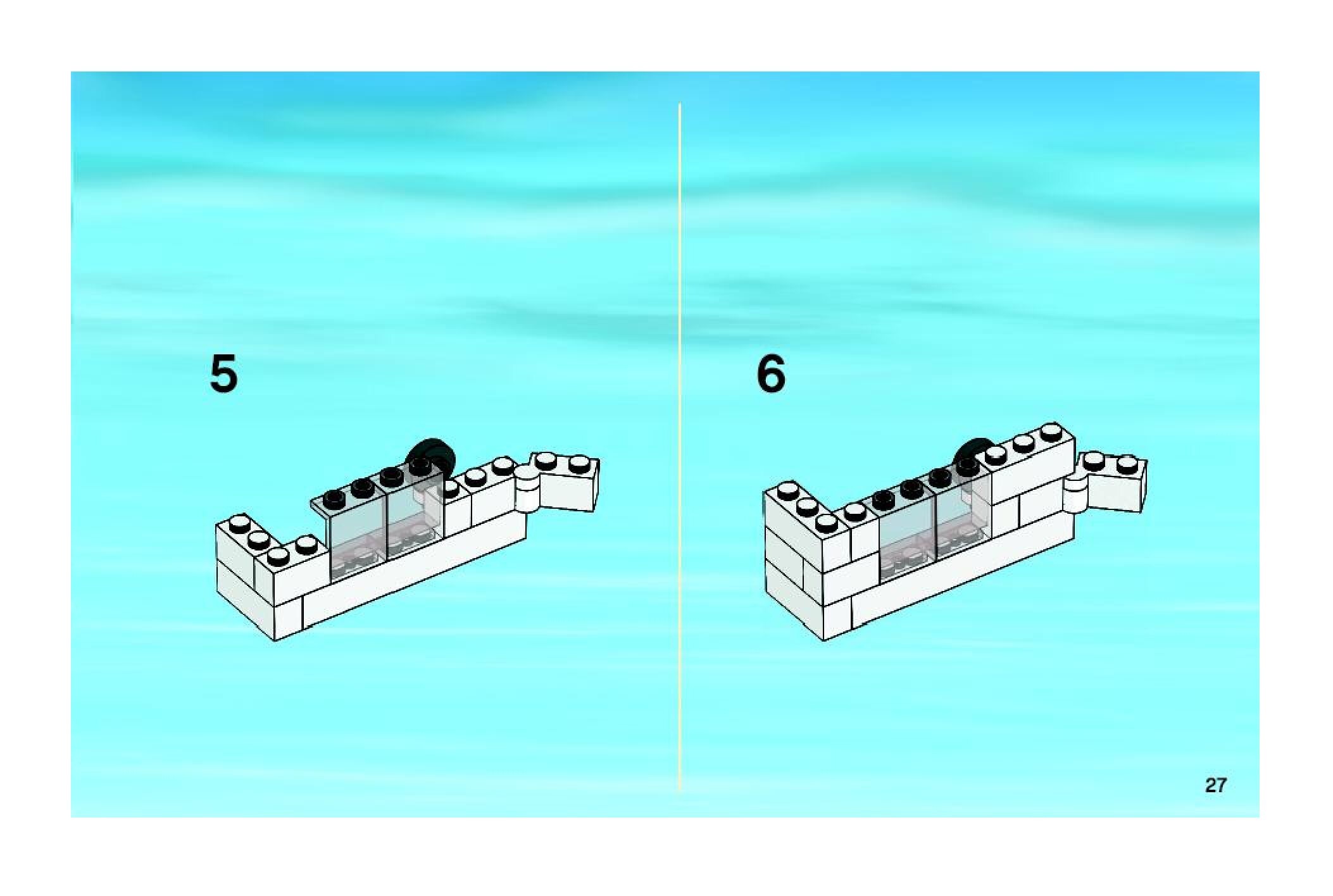 5

6

27