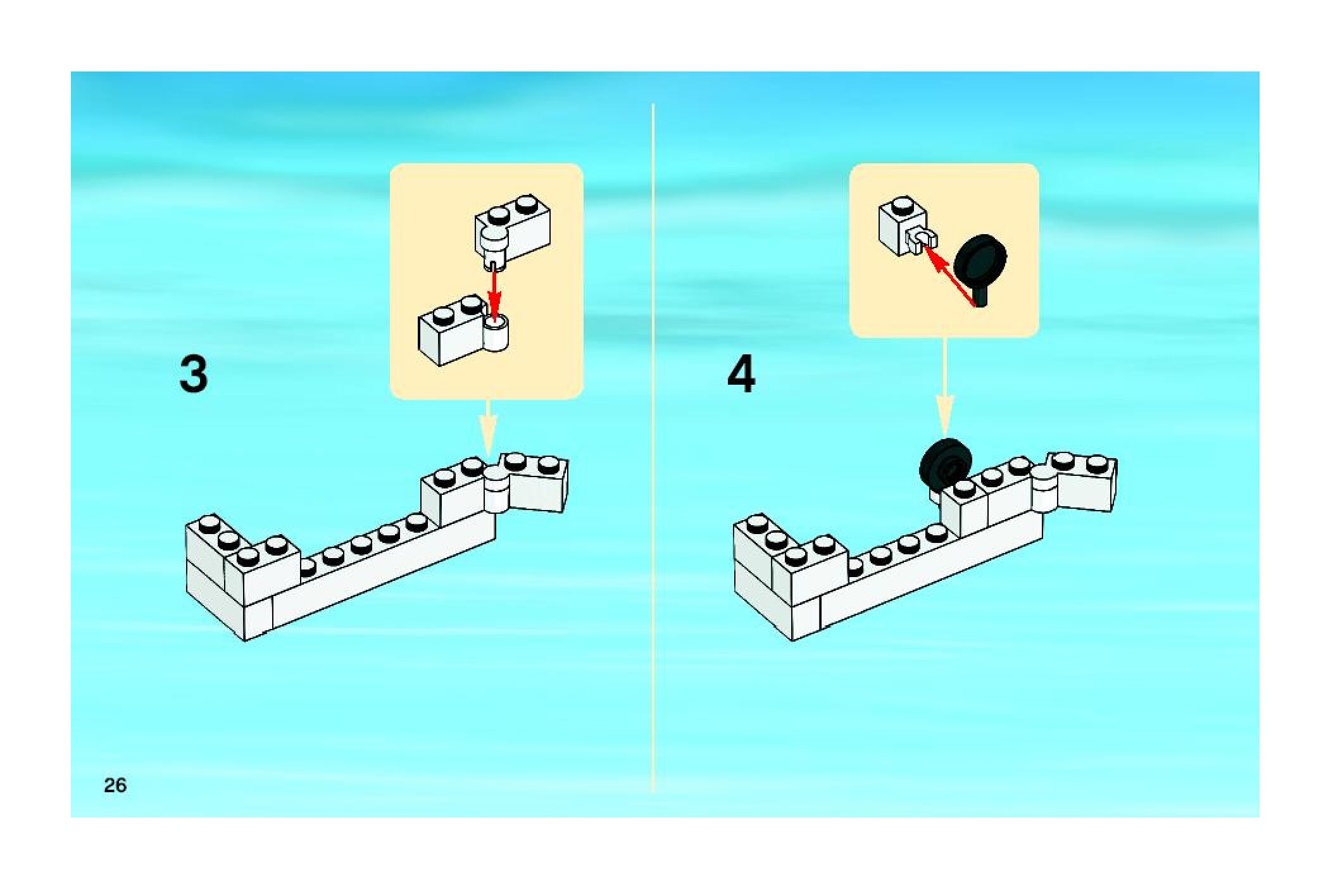 3

4

26