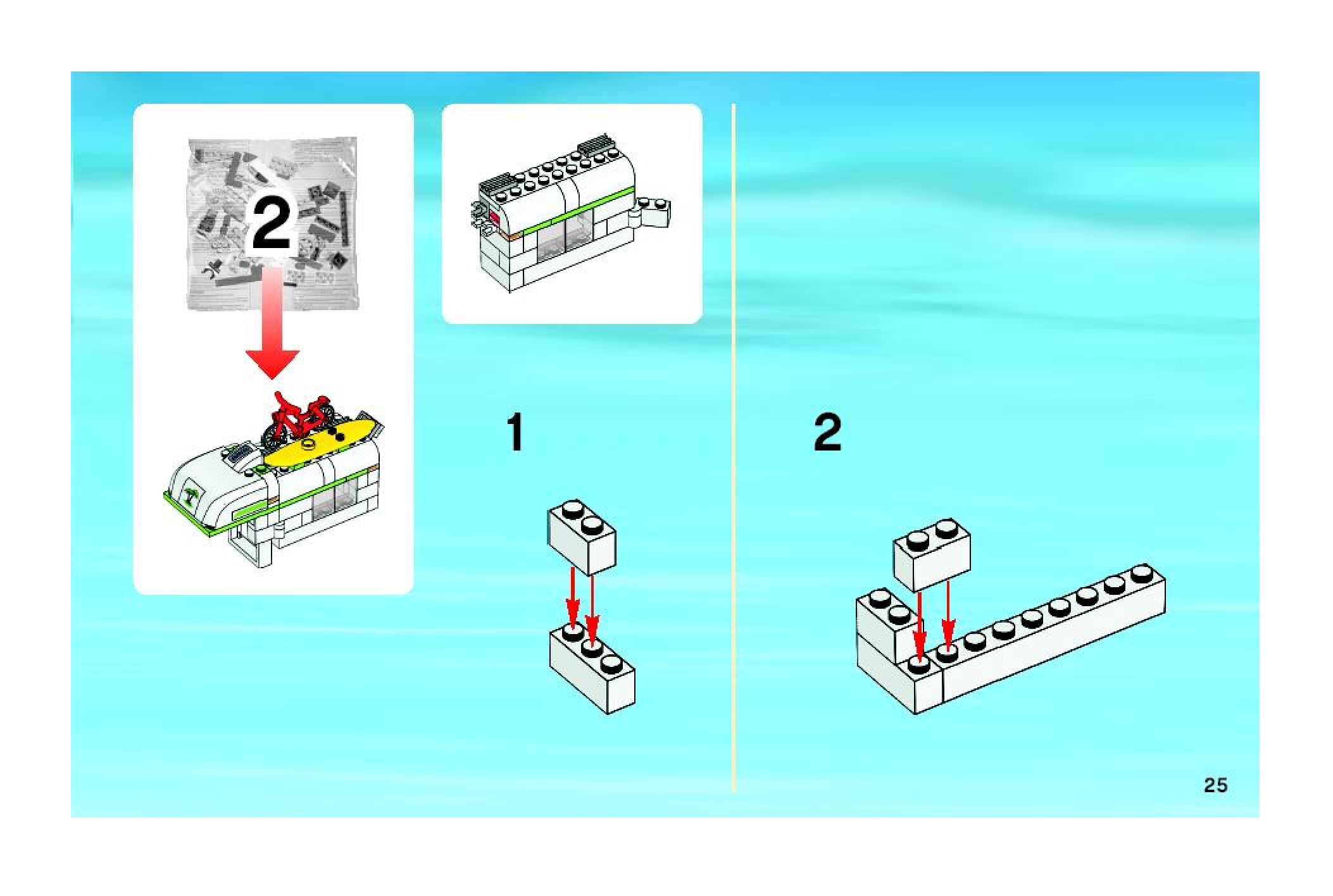 2

1

2

25