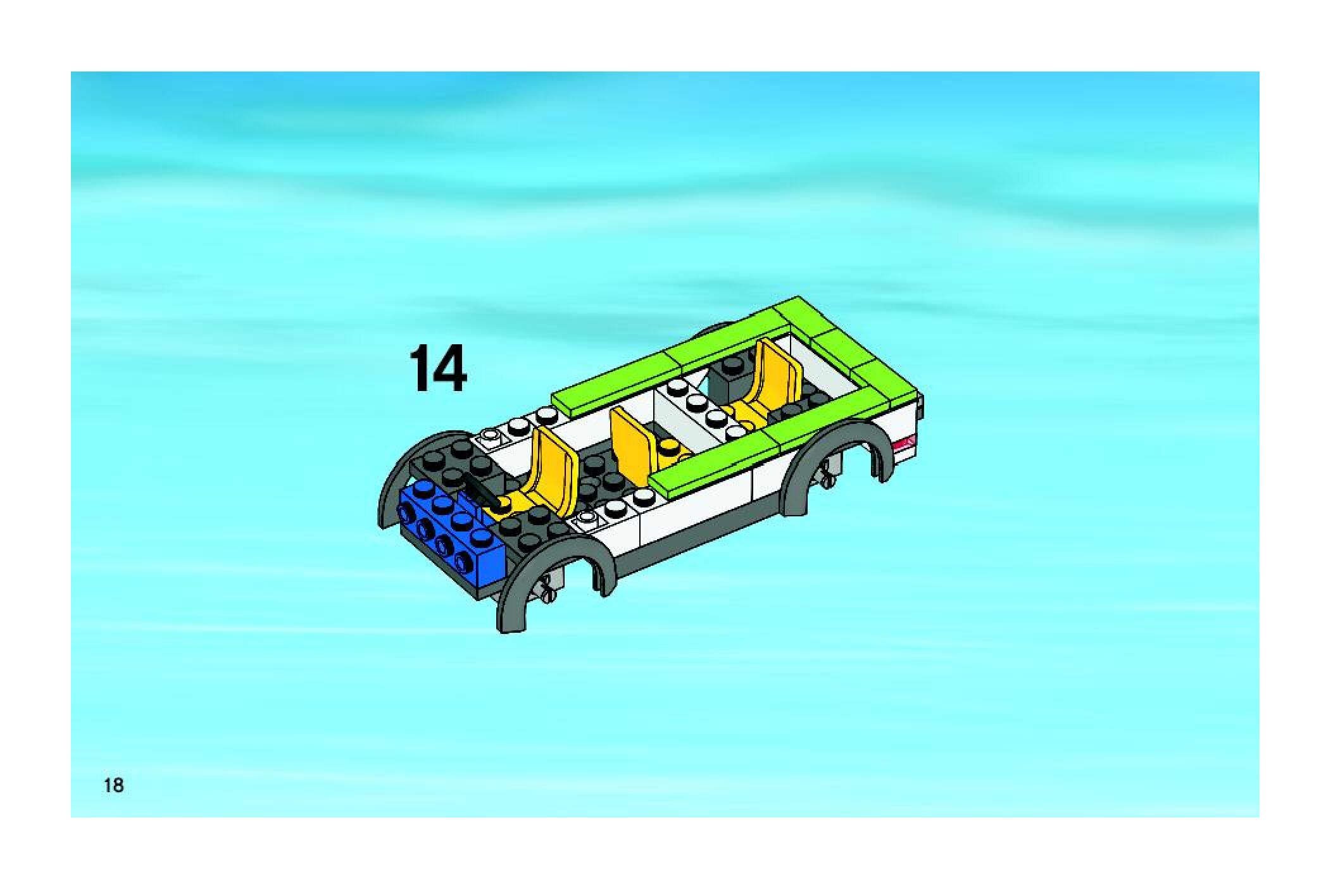 14

18