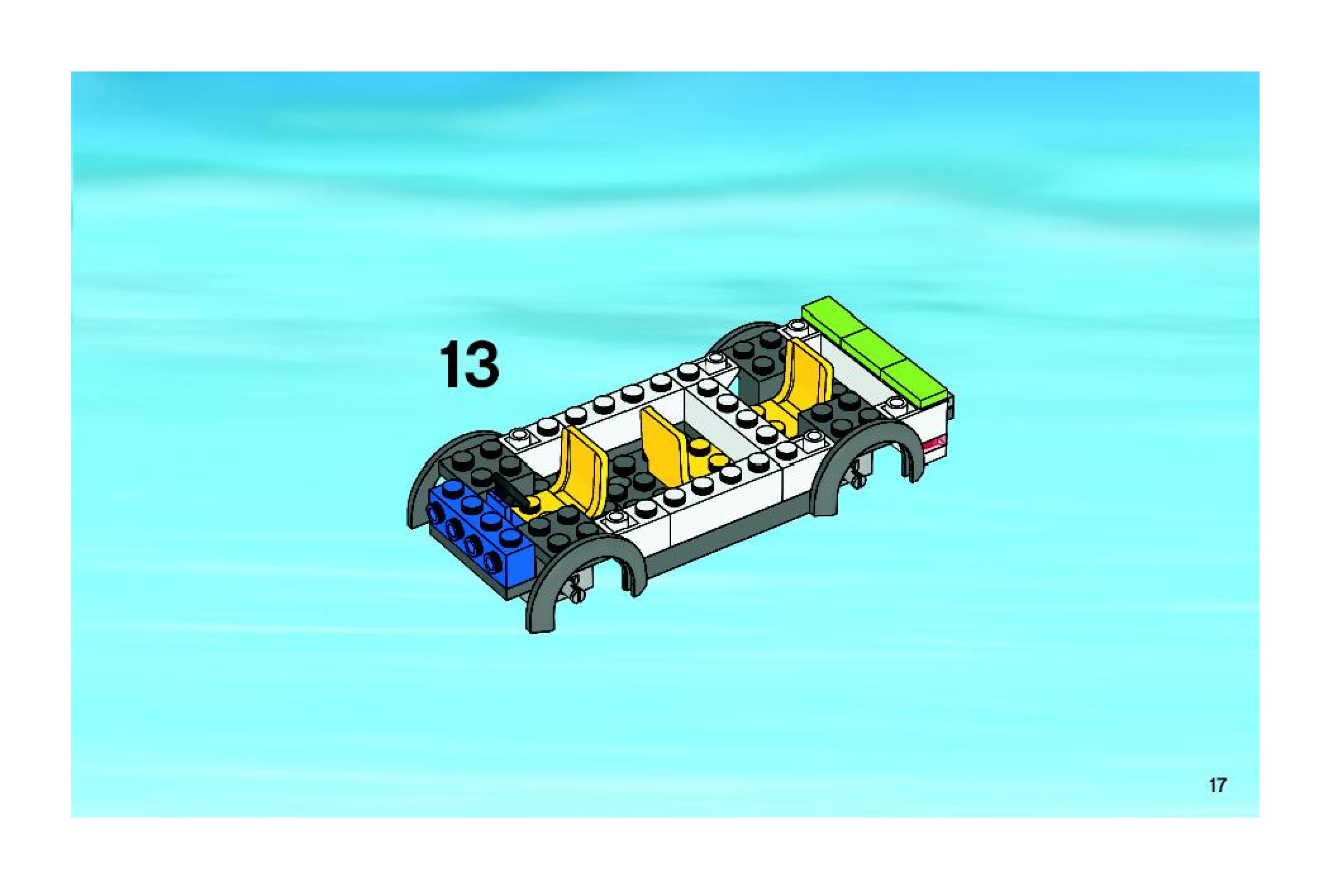 13

17