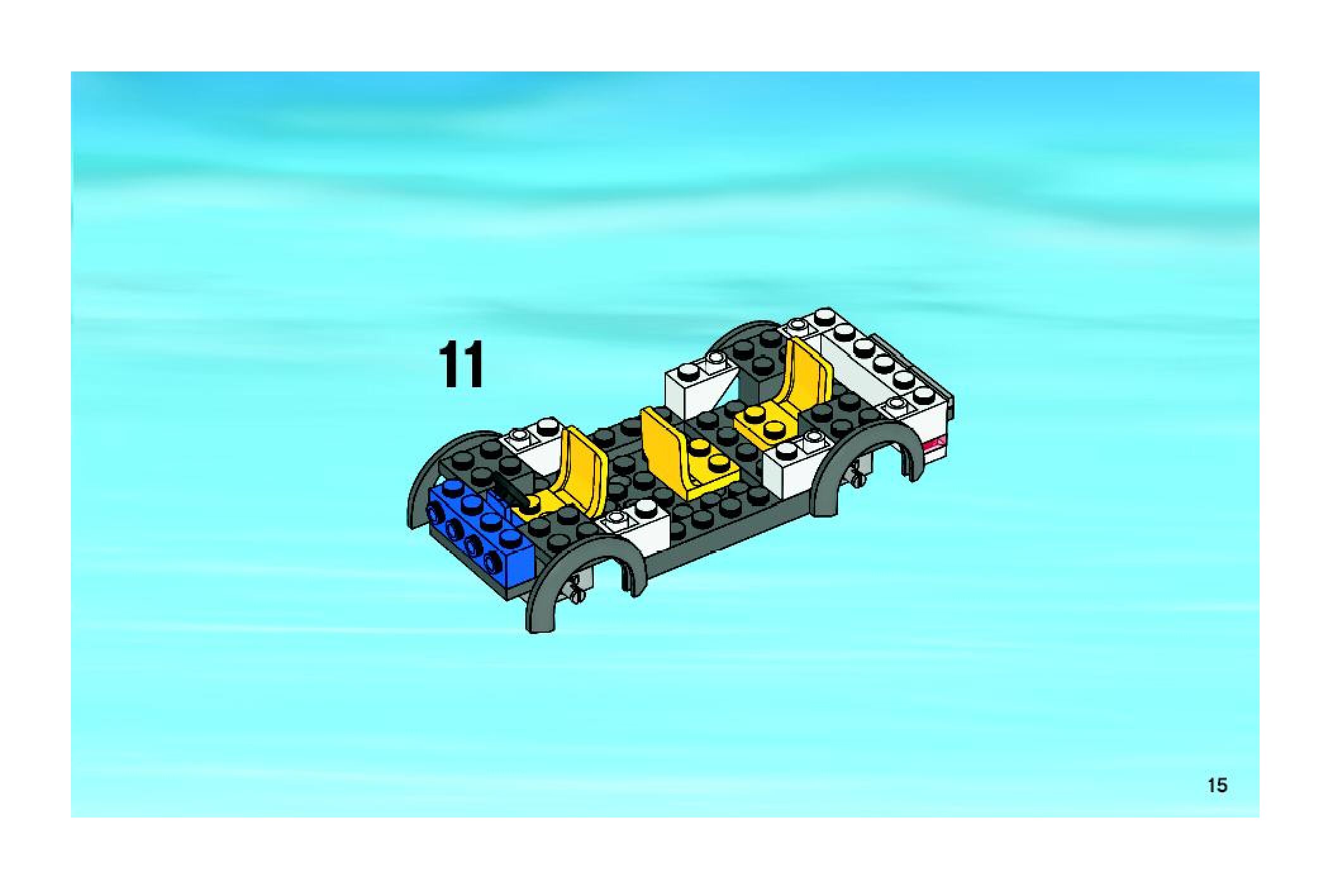 11

15