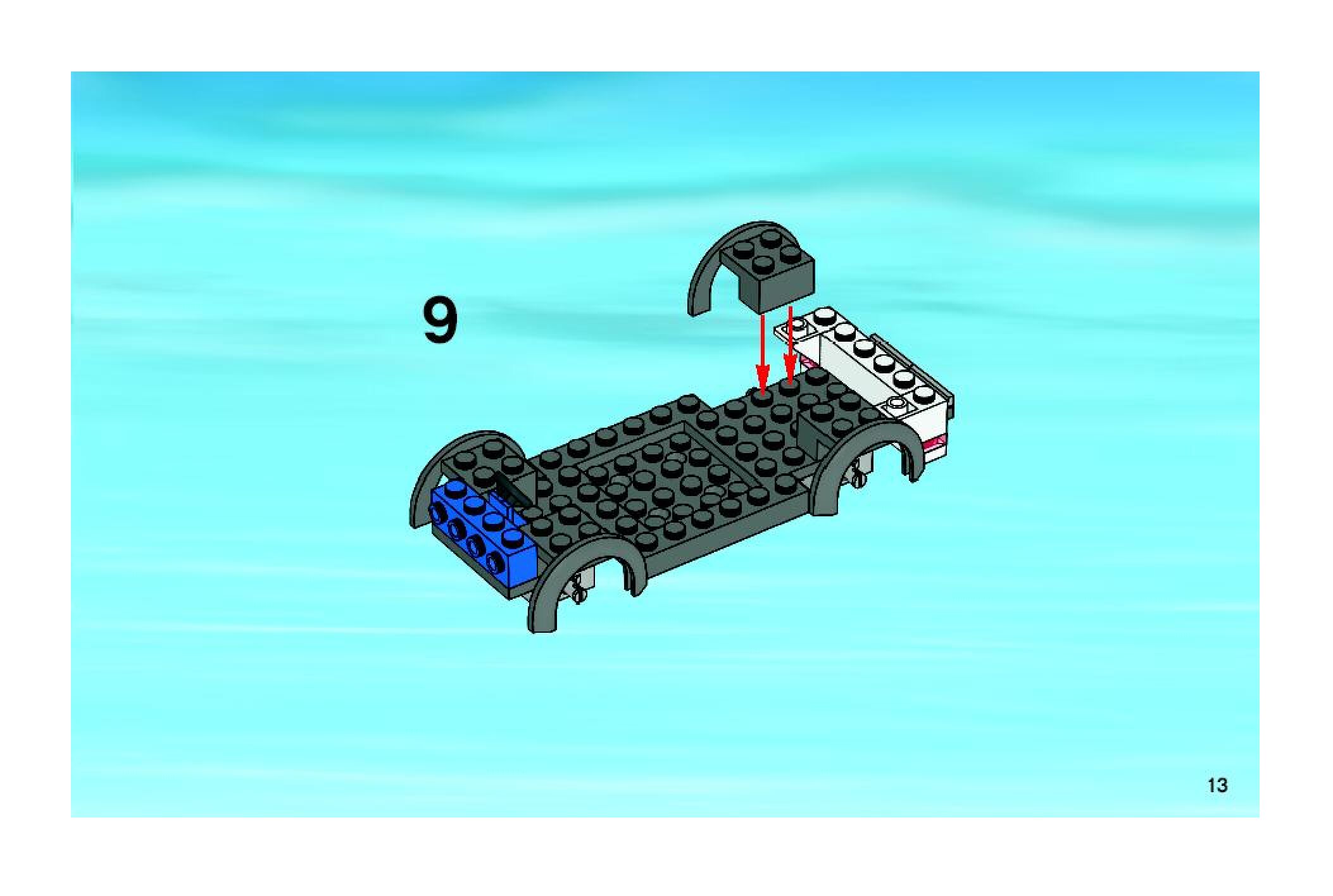 9

13