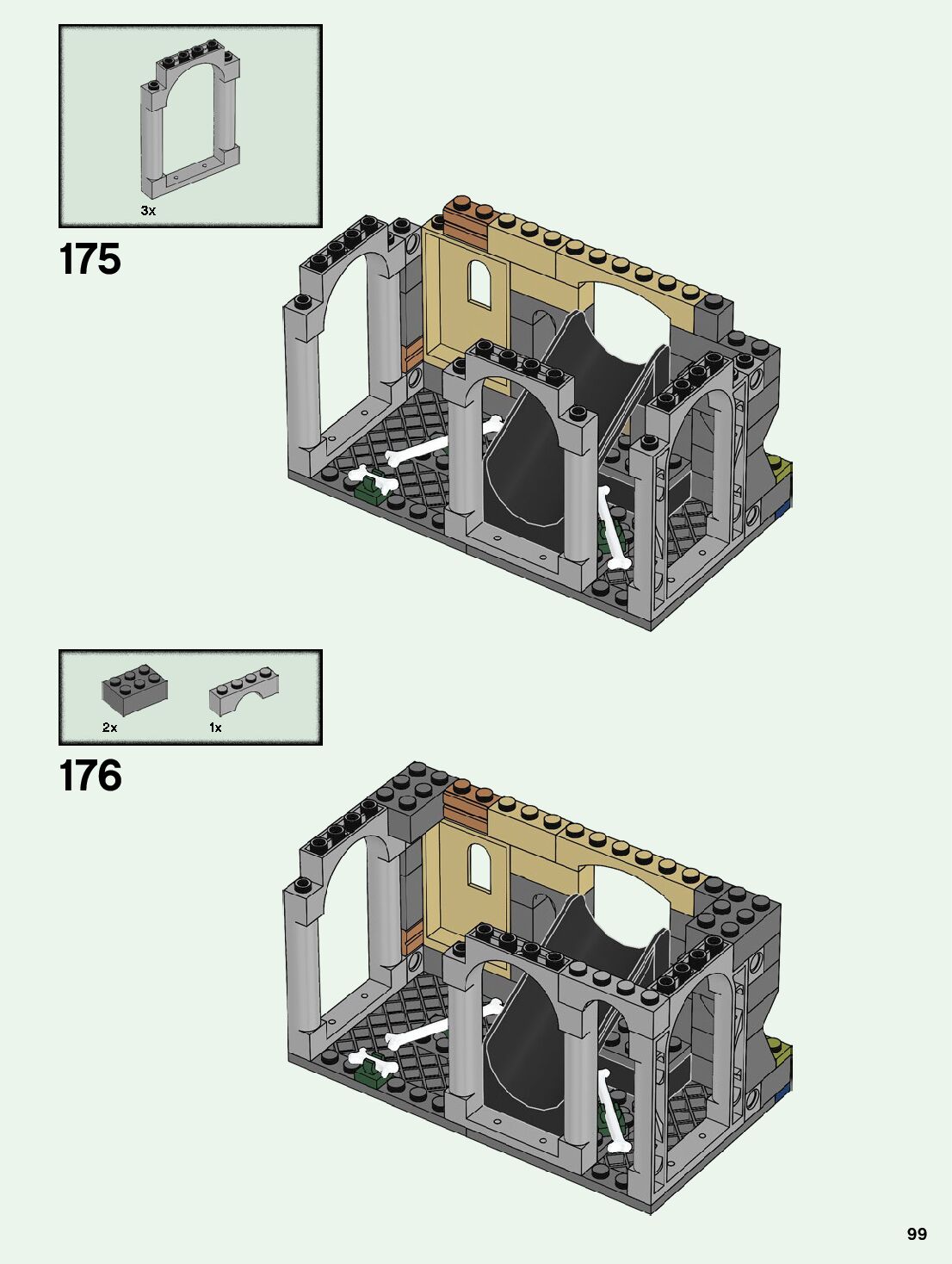 3x

175

2x
1x

176

99