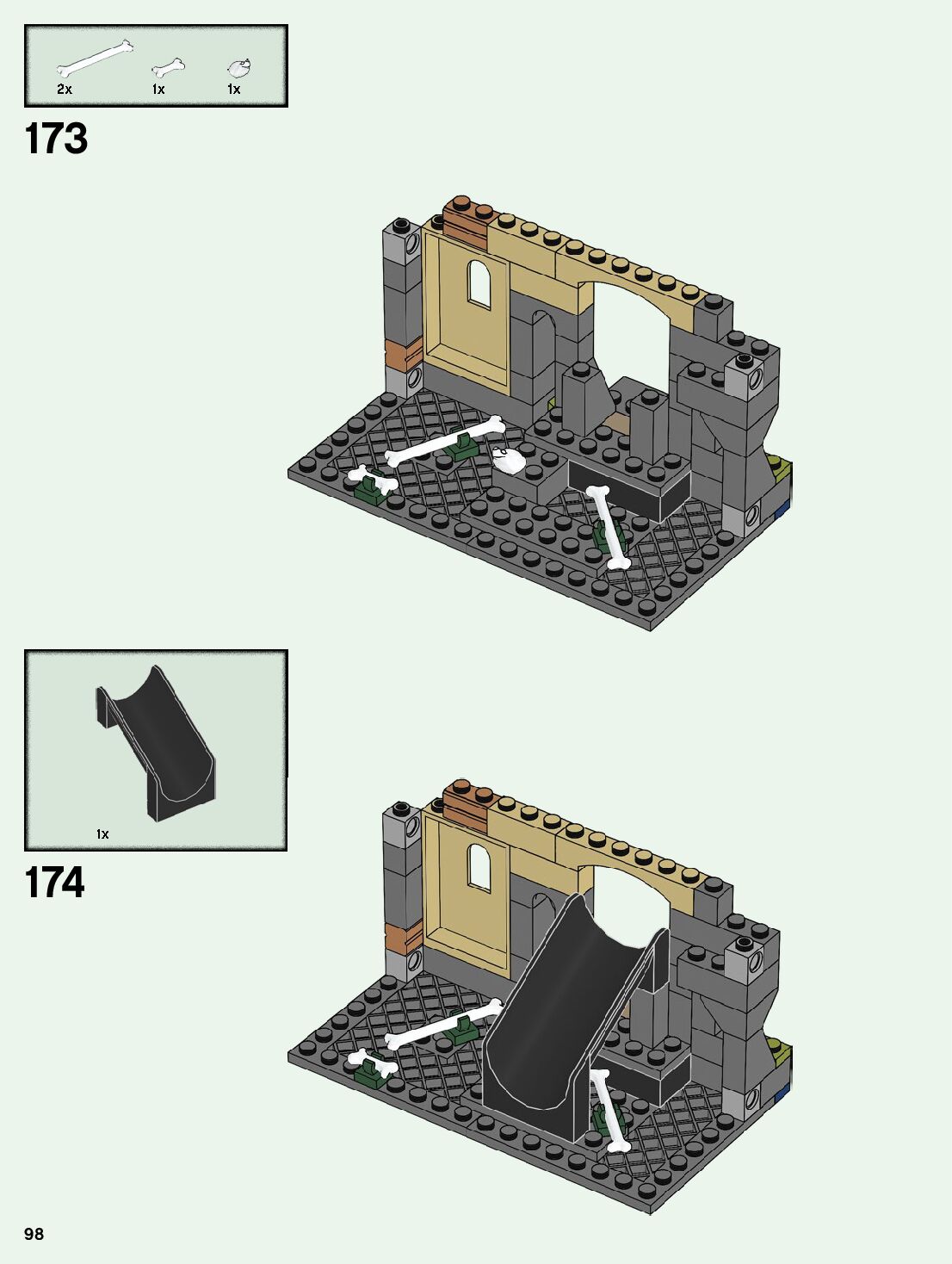 2x 1x 1x

173

1x

174

98