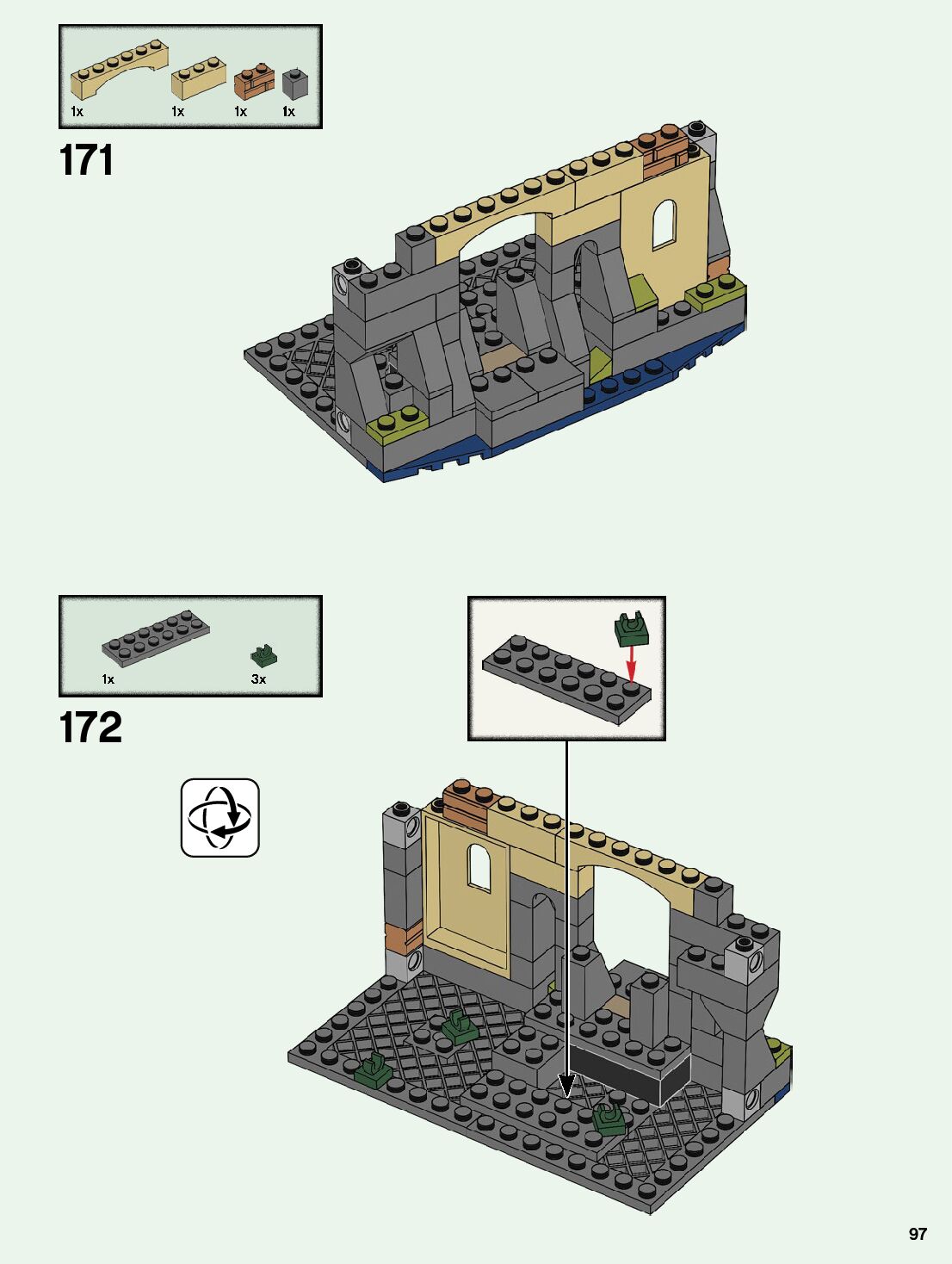 1x 1x 1x 1x

171

1x 3x

172

97