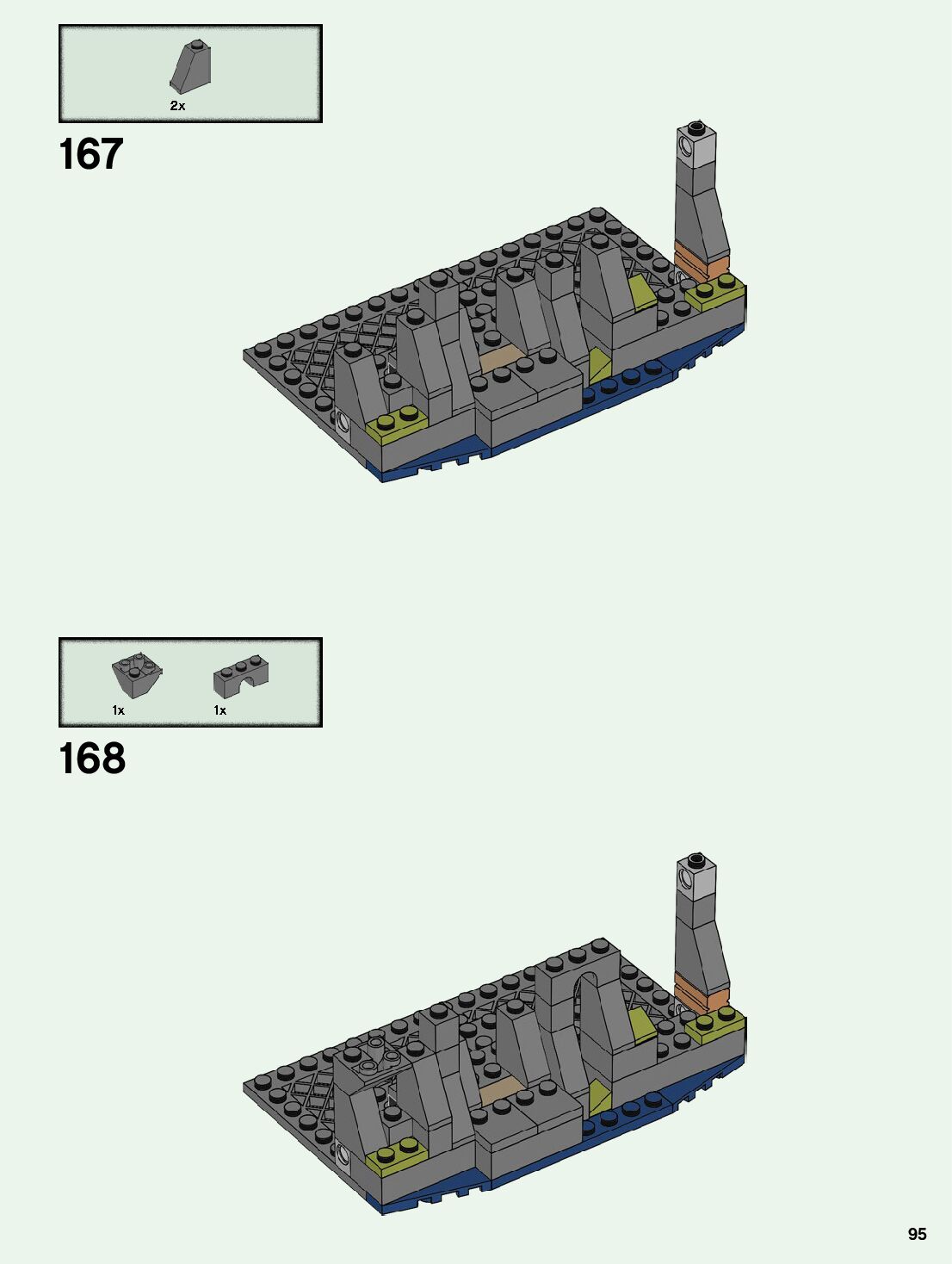 2x

167

1x 1x

168

95