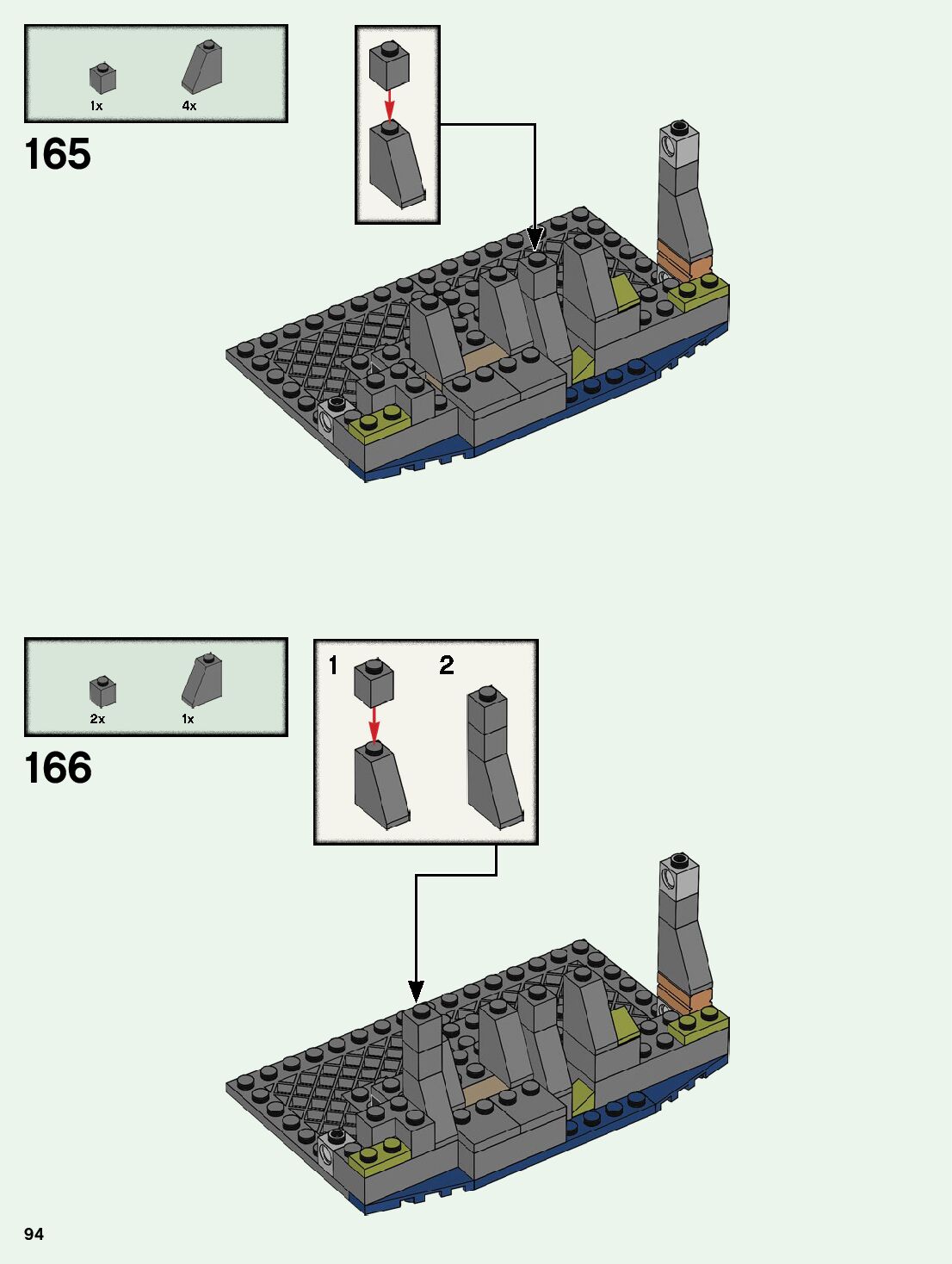 1x 4x

165

2x 1x

166

1 2

94