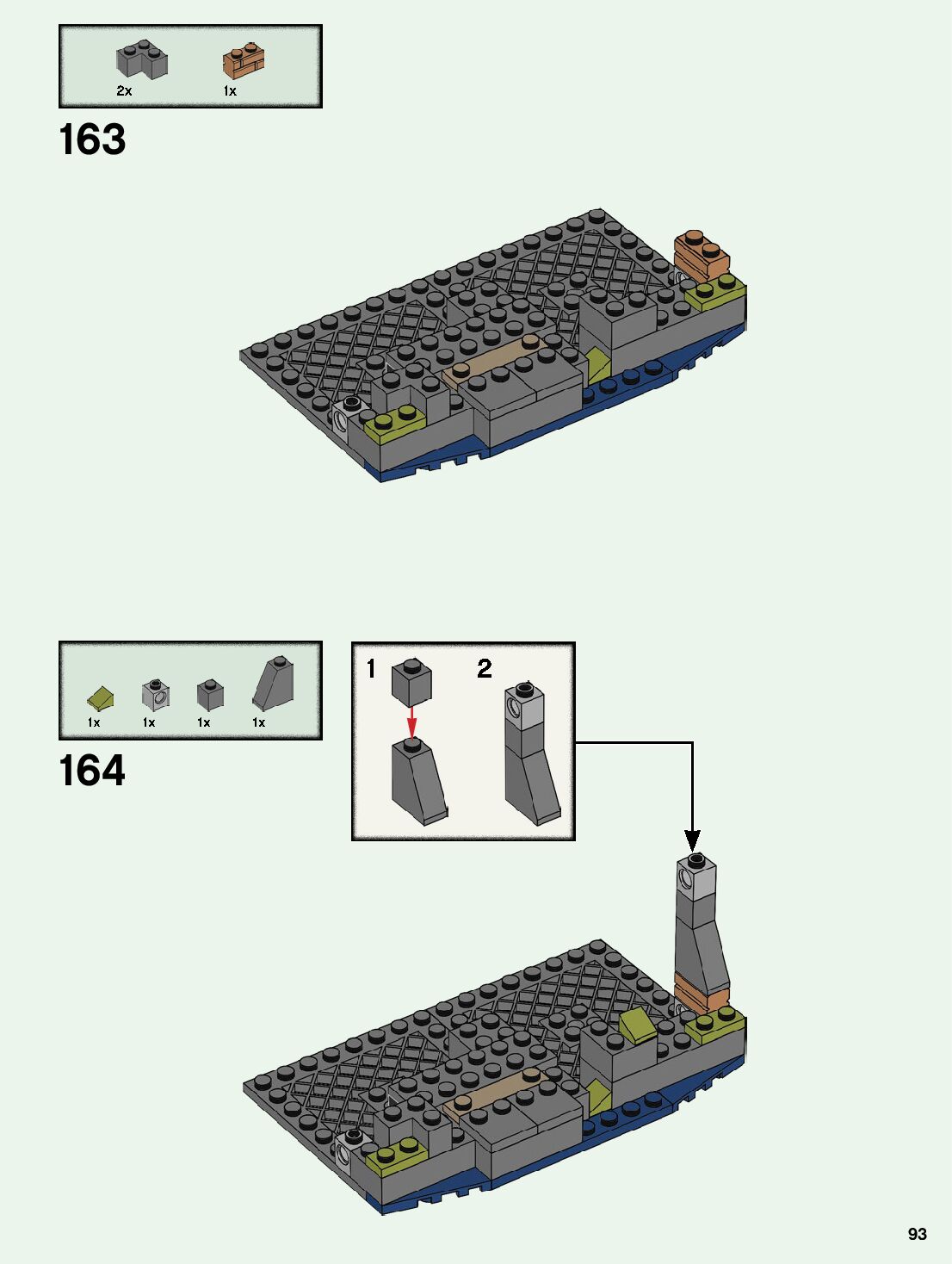 2x 1x

163

1x 1x 1x 1x

164

1

2

93