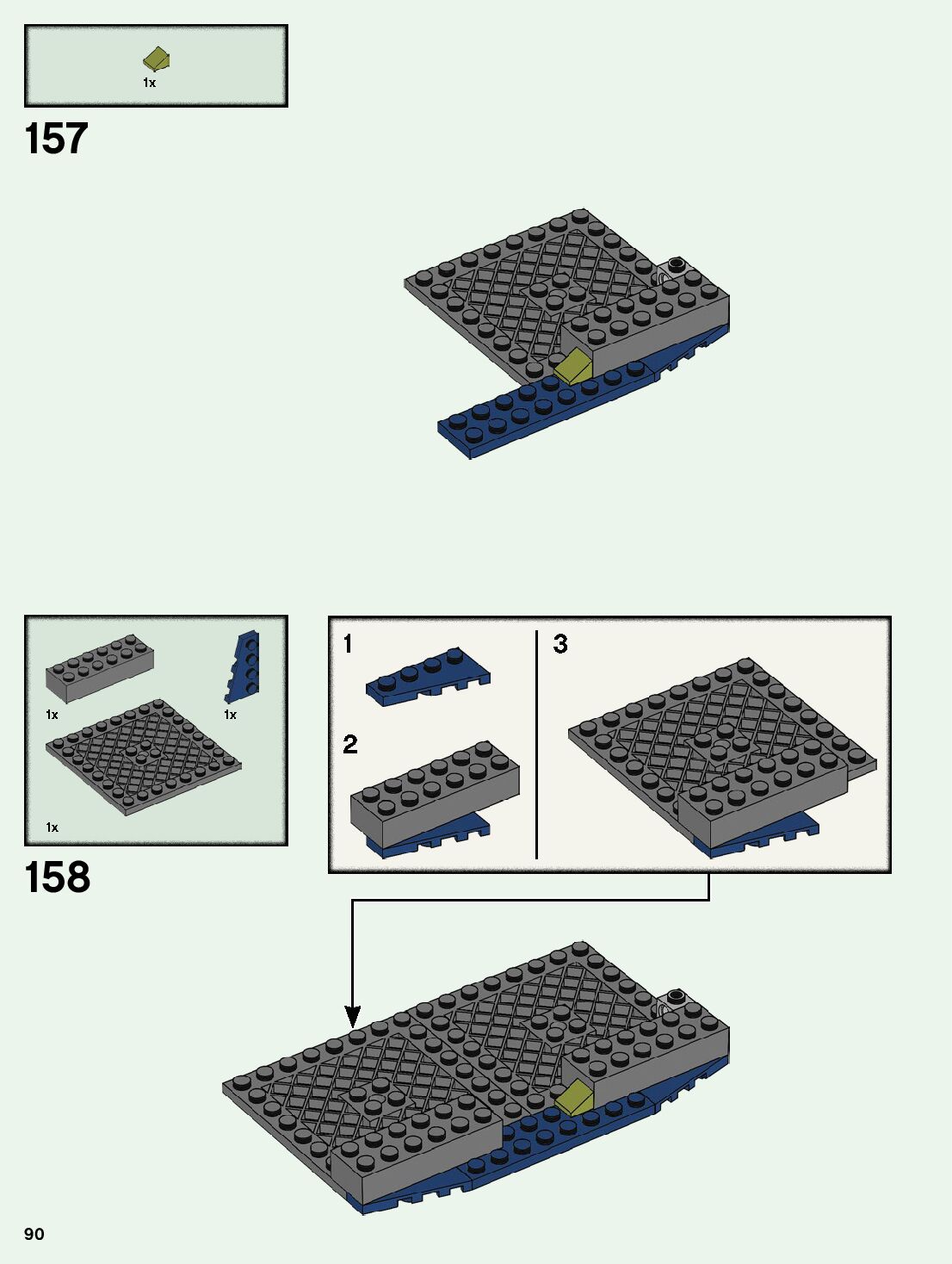 1x

157

1x

1x

1x

158

1

2

3

90