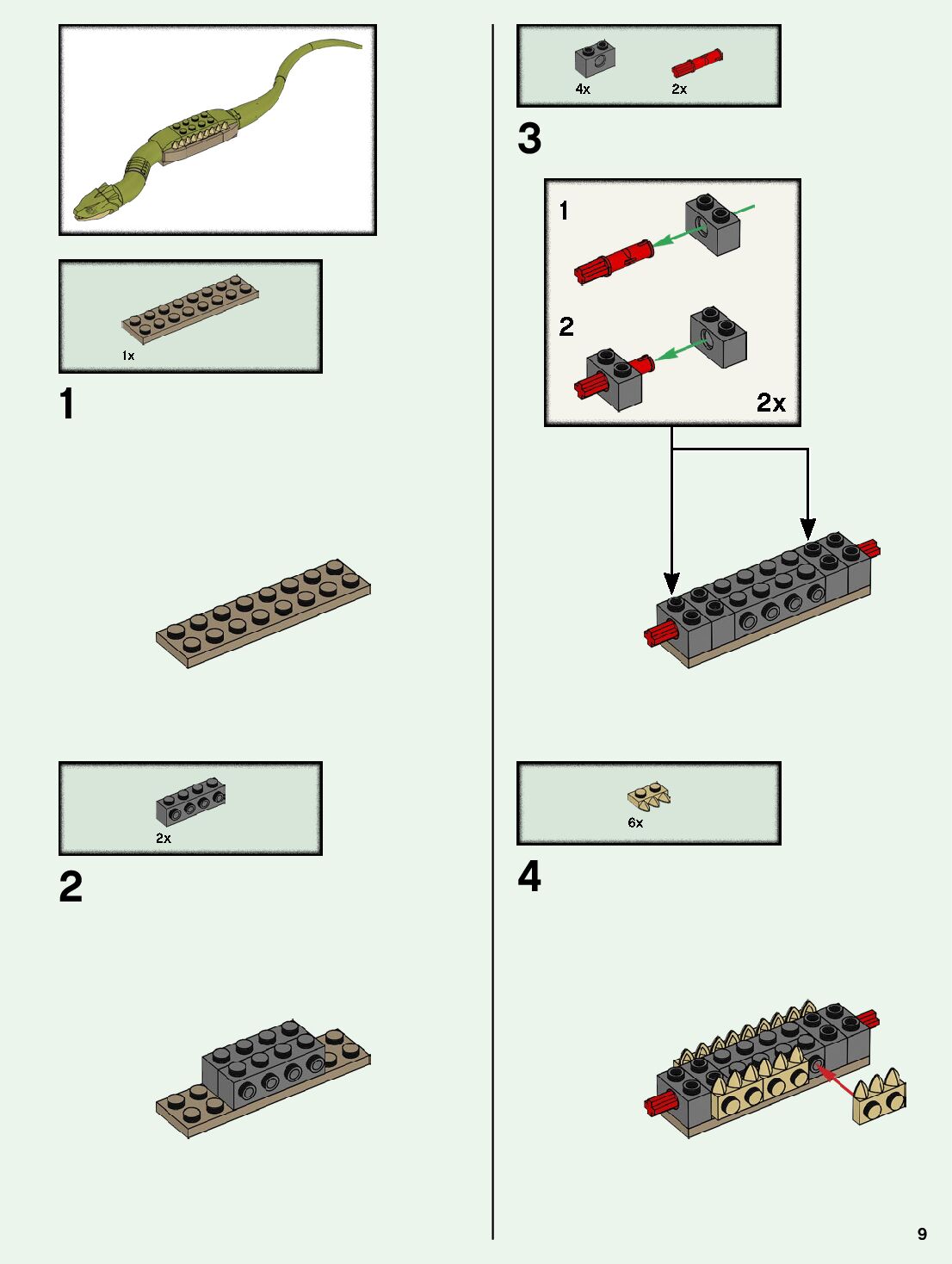 1x

1

2x

2

4x 2x

3

1

2

2x

6x

4

9