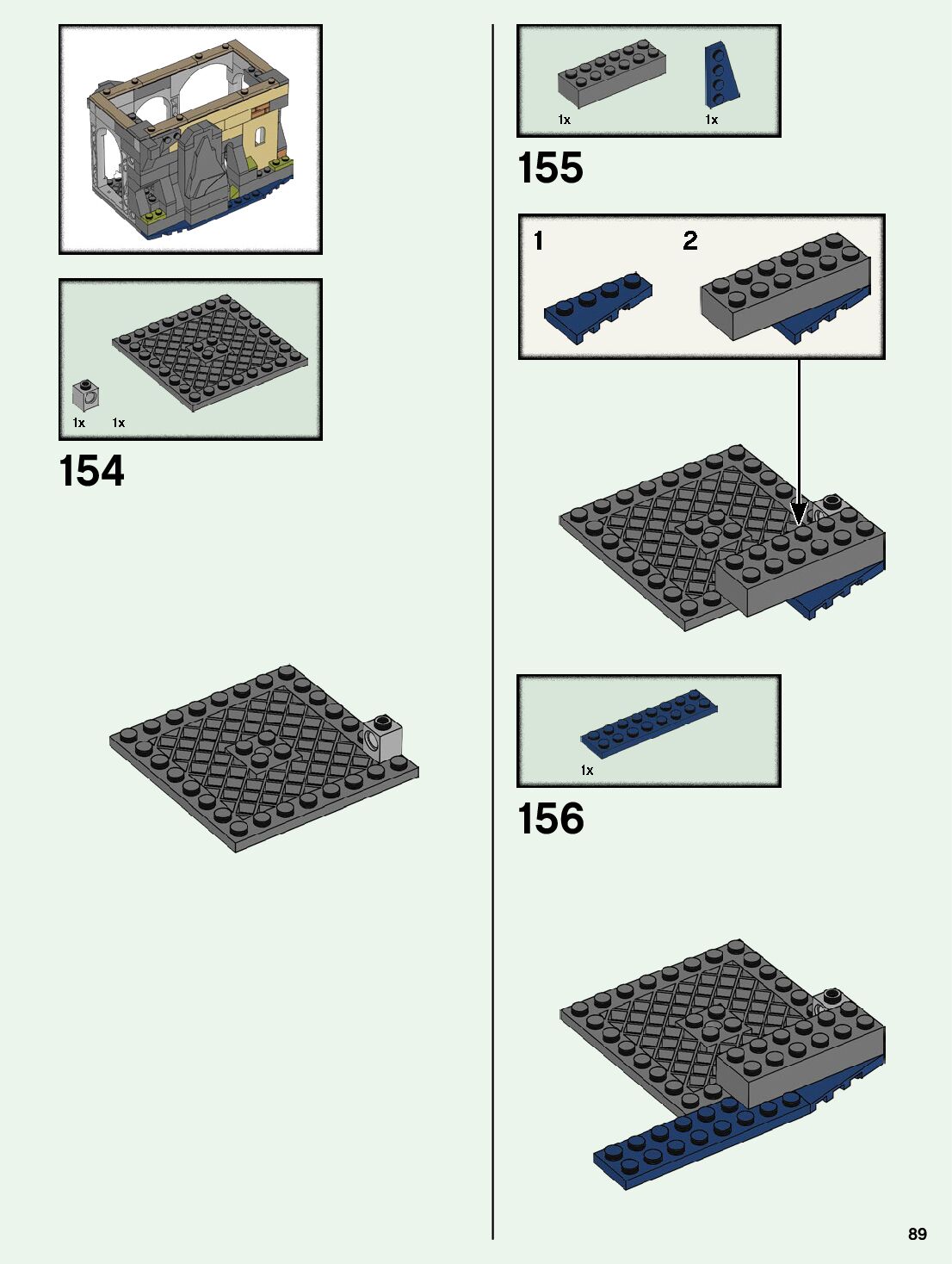 1x 1x

154

1x 1x

155

1 2

1x

156

89