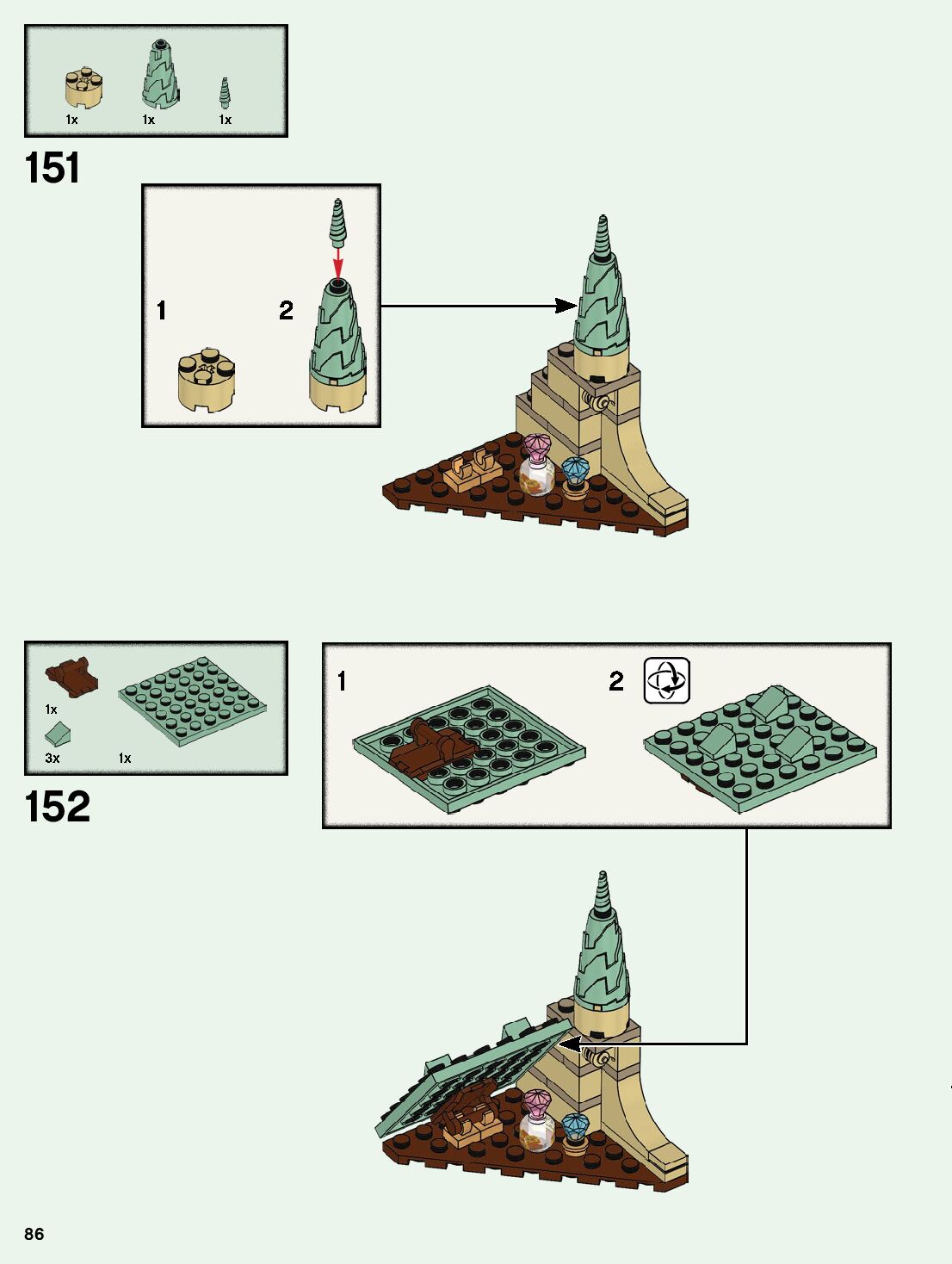 1x 1x 1x

151

1

2

1x

3x 1x

152

1

2

86