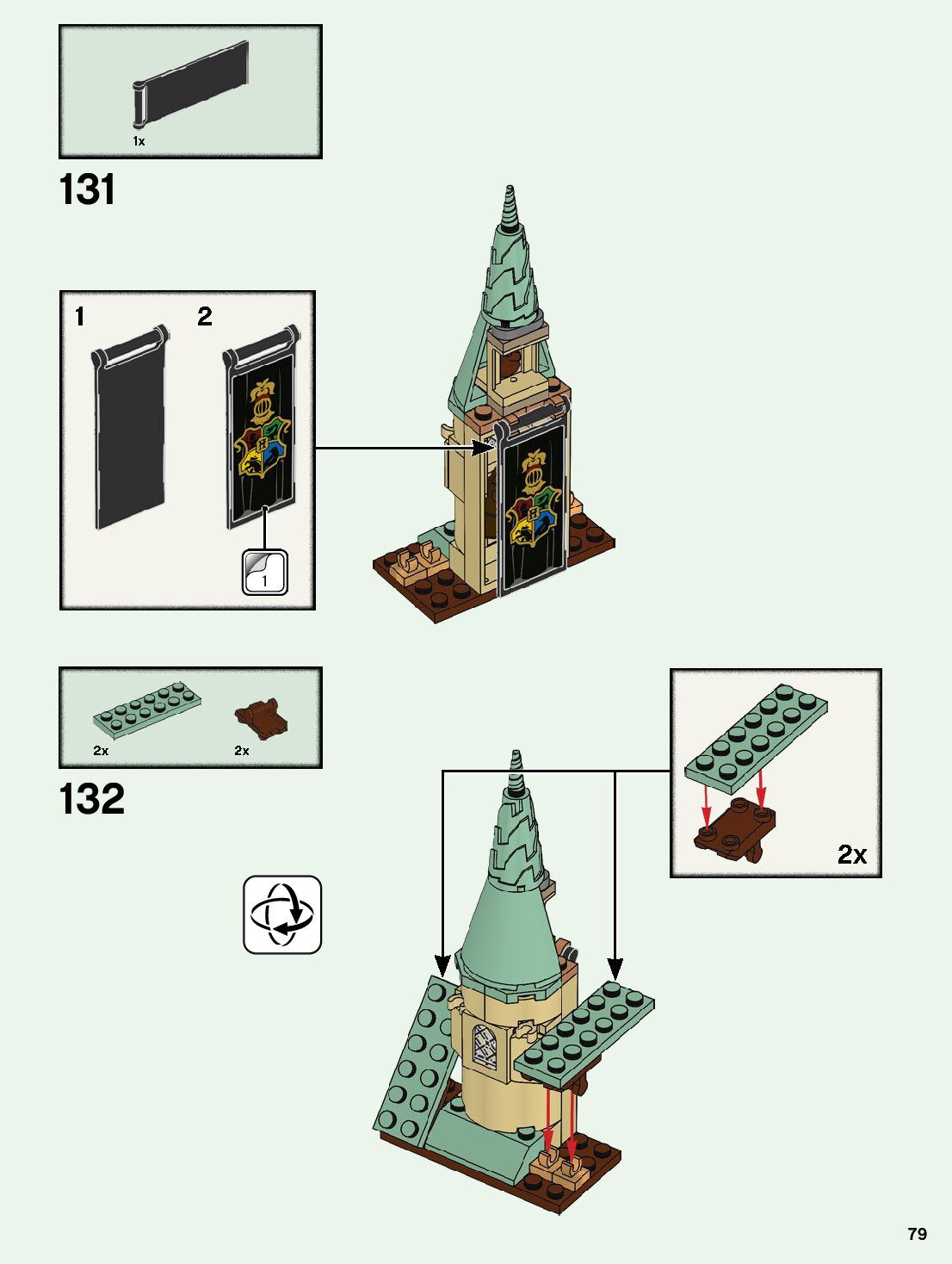 1x

131

1

2

1

2x

2x

132

2x

79