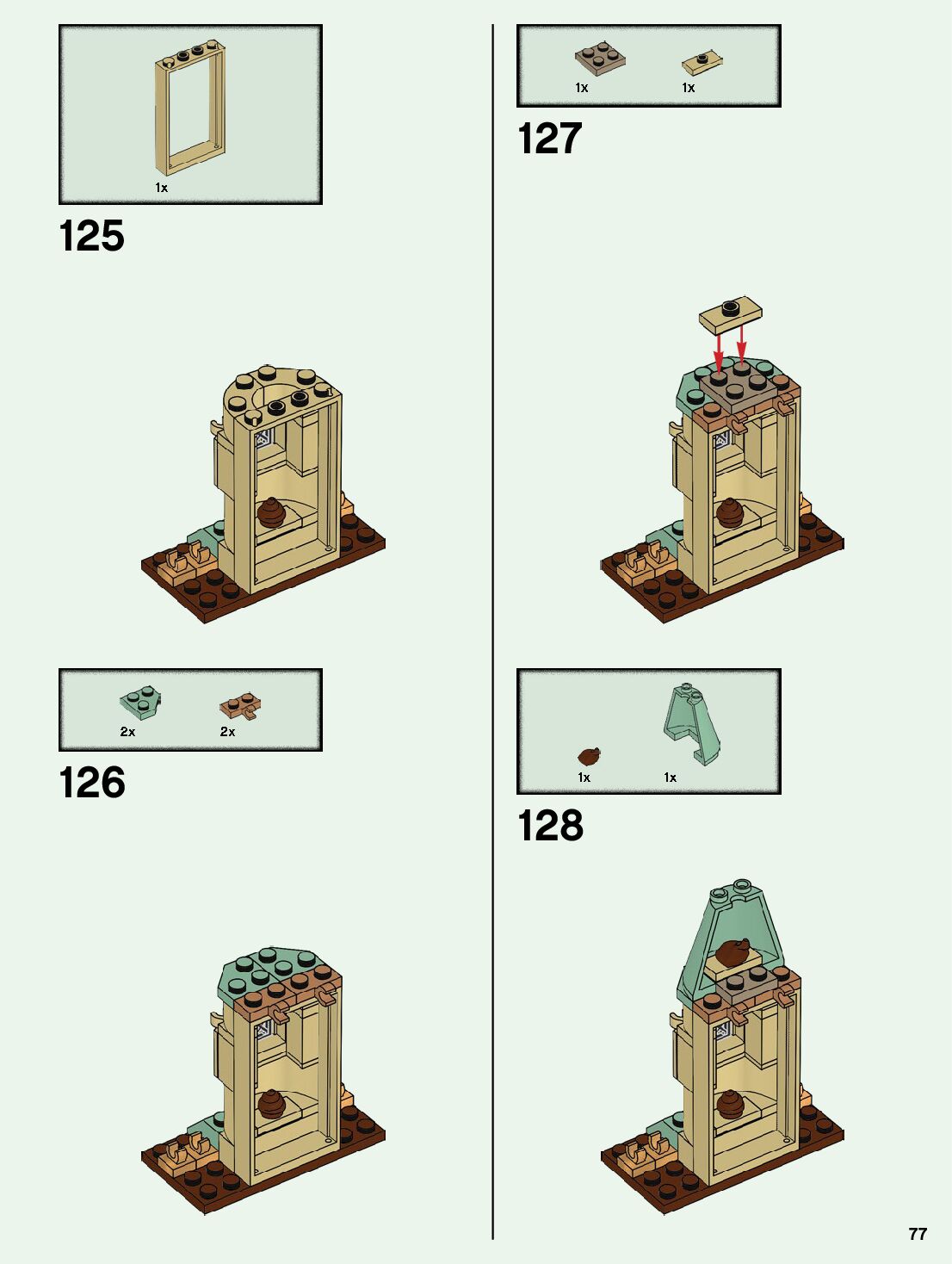 1x

125

2x 2x

126

1x 1x

127

1x 1x

128

77