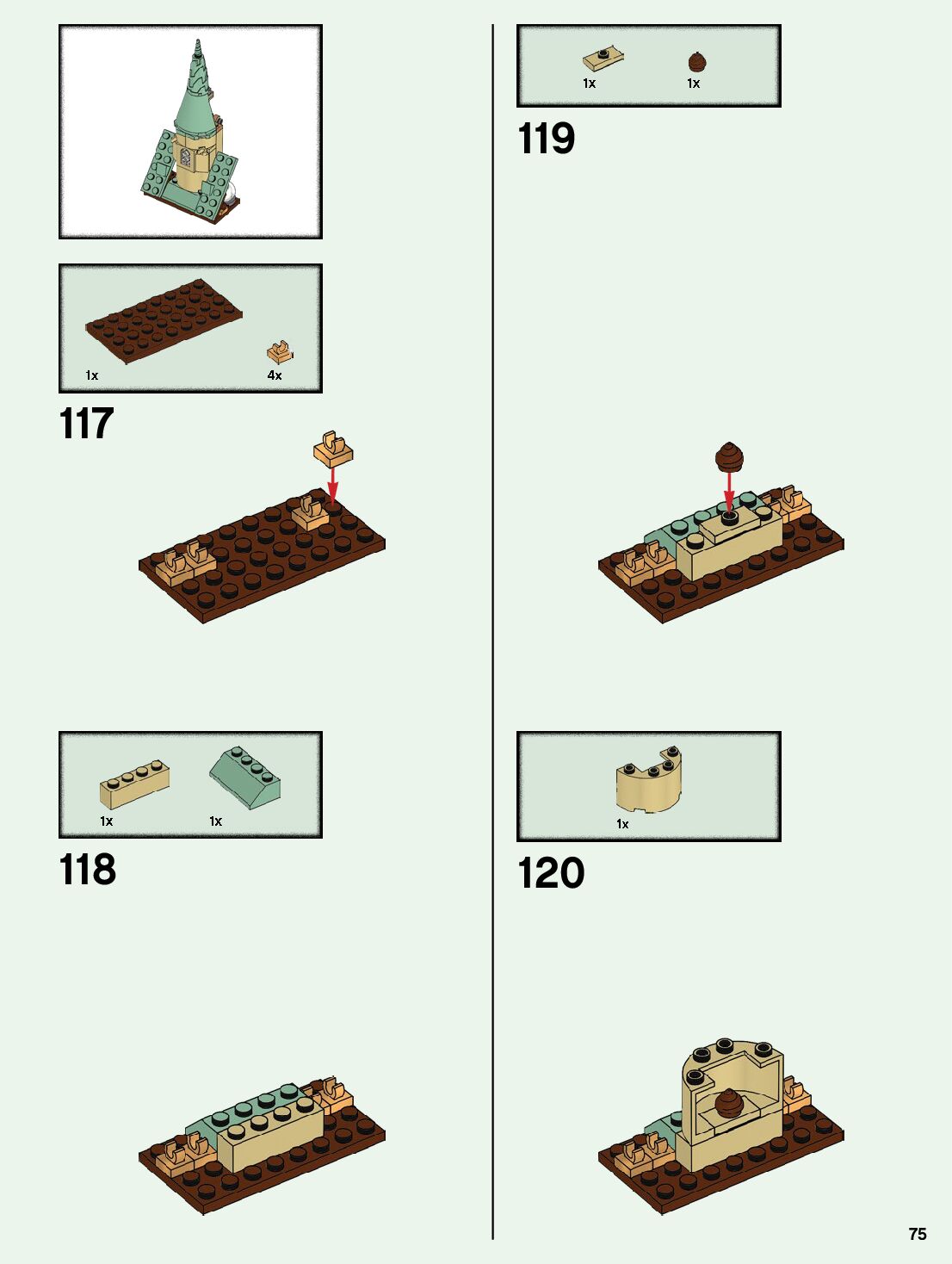 1x
4x

117

1x
1x

118

1x
1x

119

1x

120

75