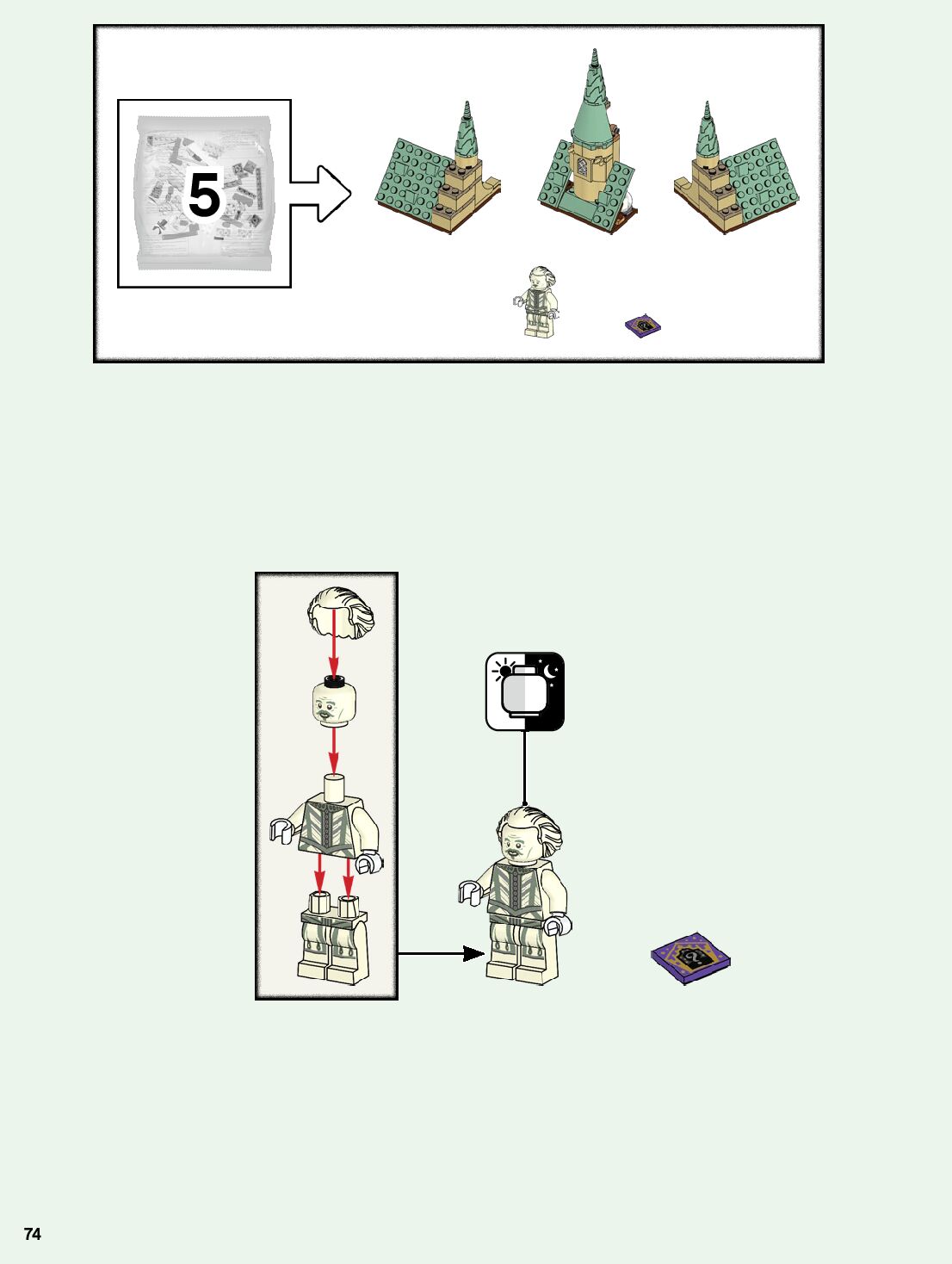 5

74