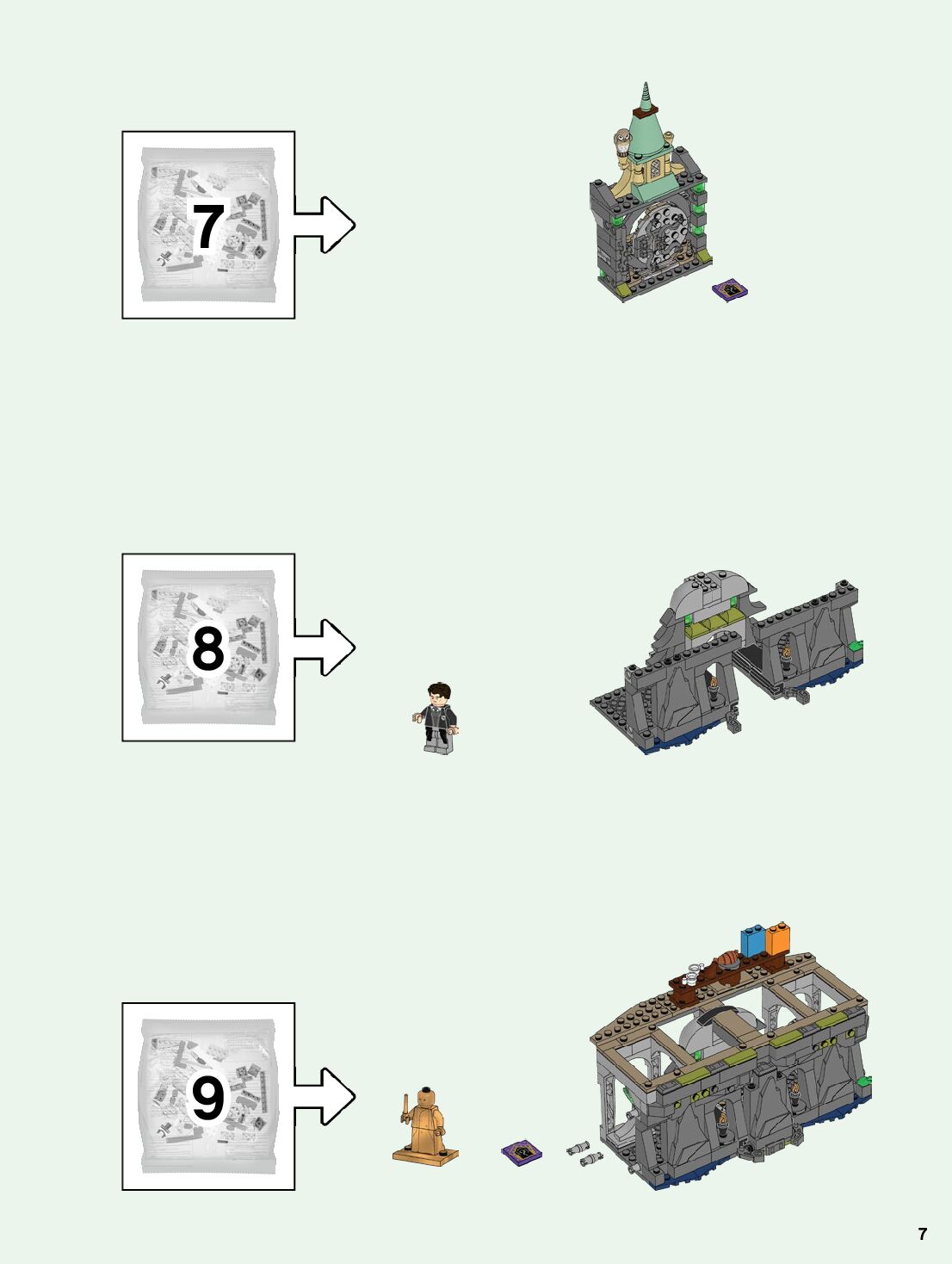 7

8

9

7