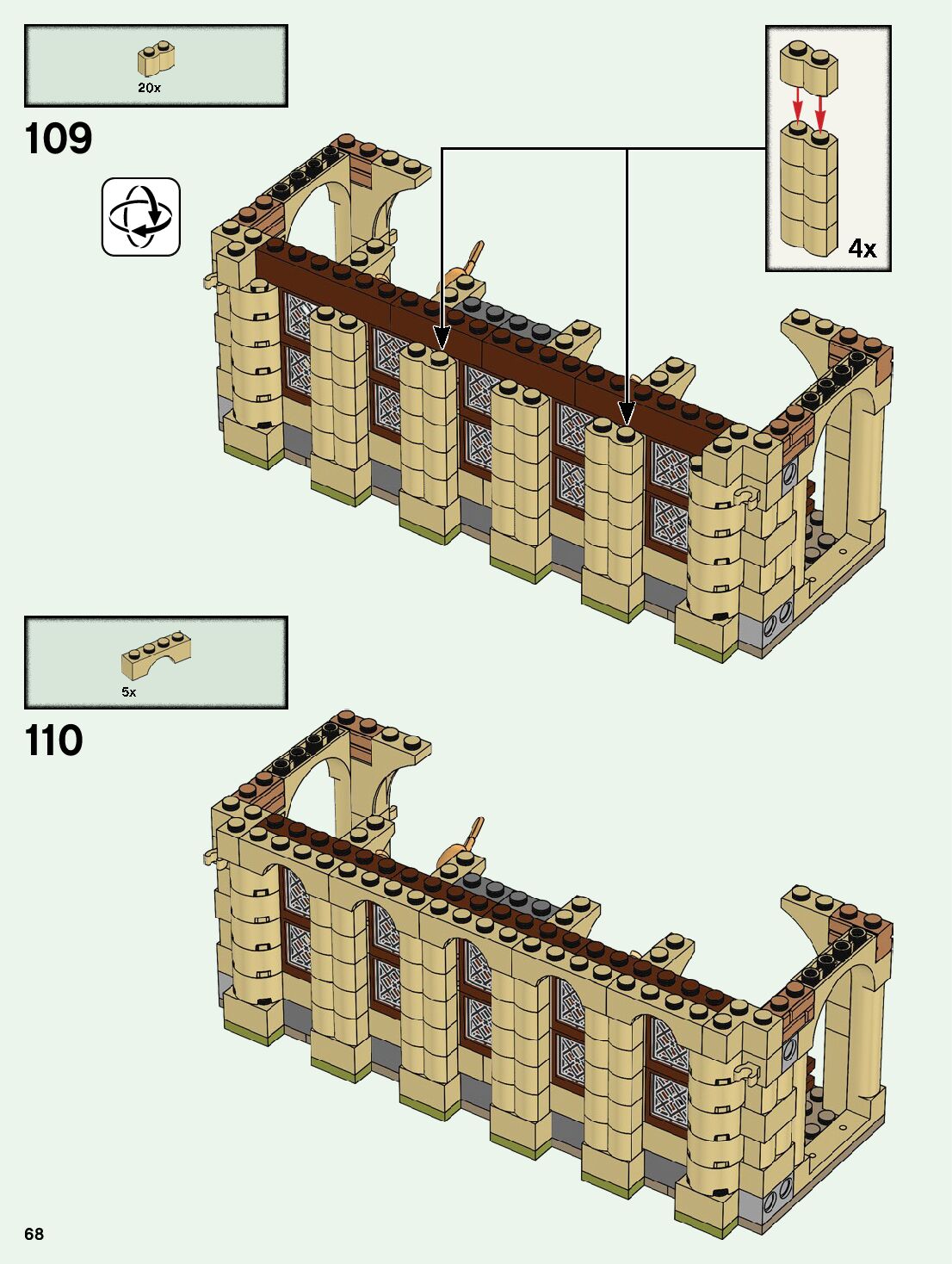 20x

109

4x

5x

110

68