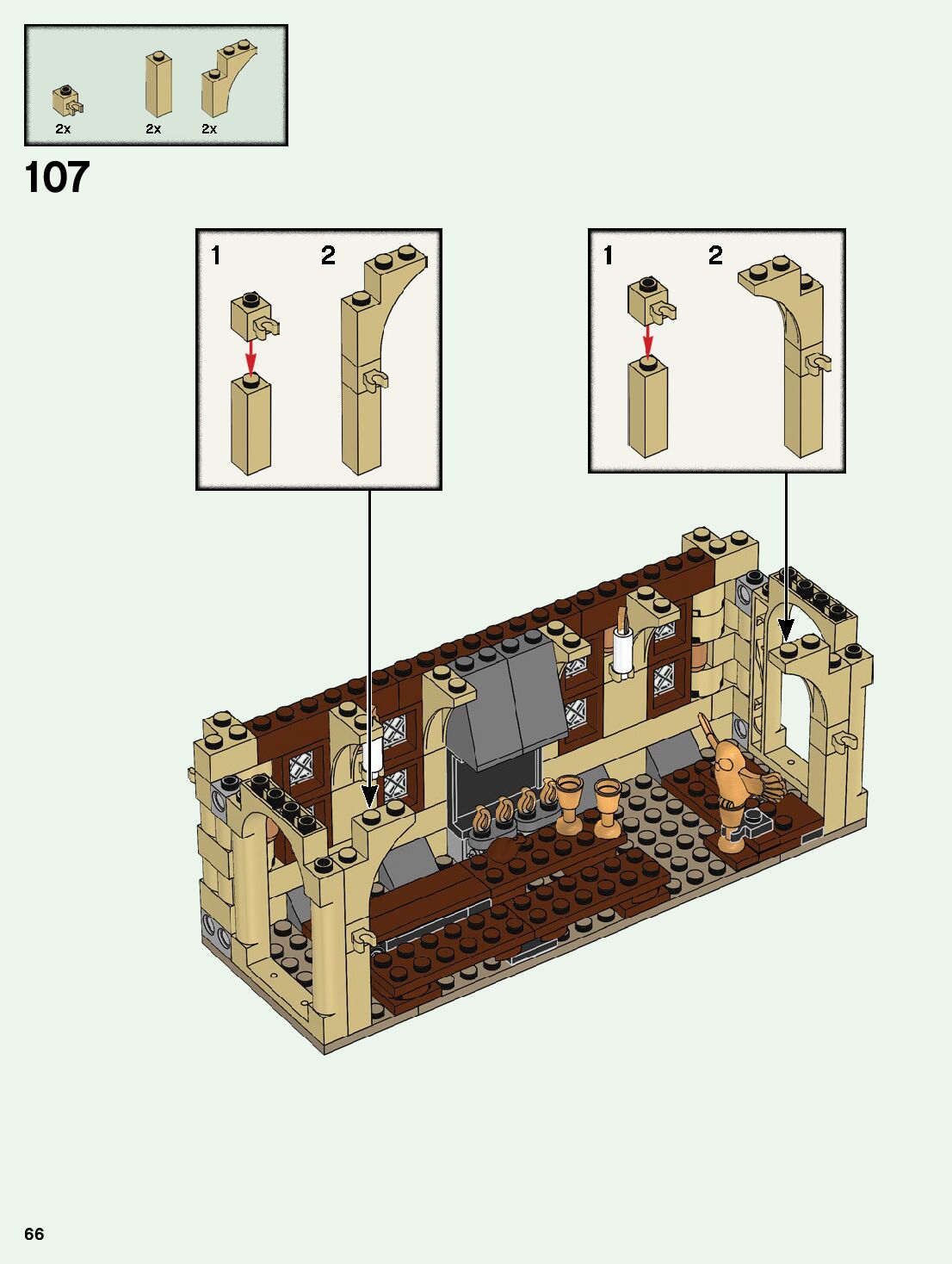 2x 2x 2x

107

1 2

1 2

66