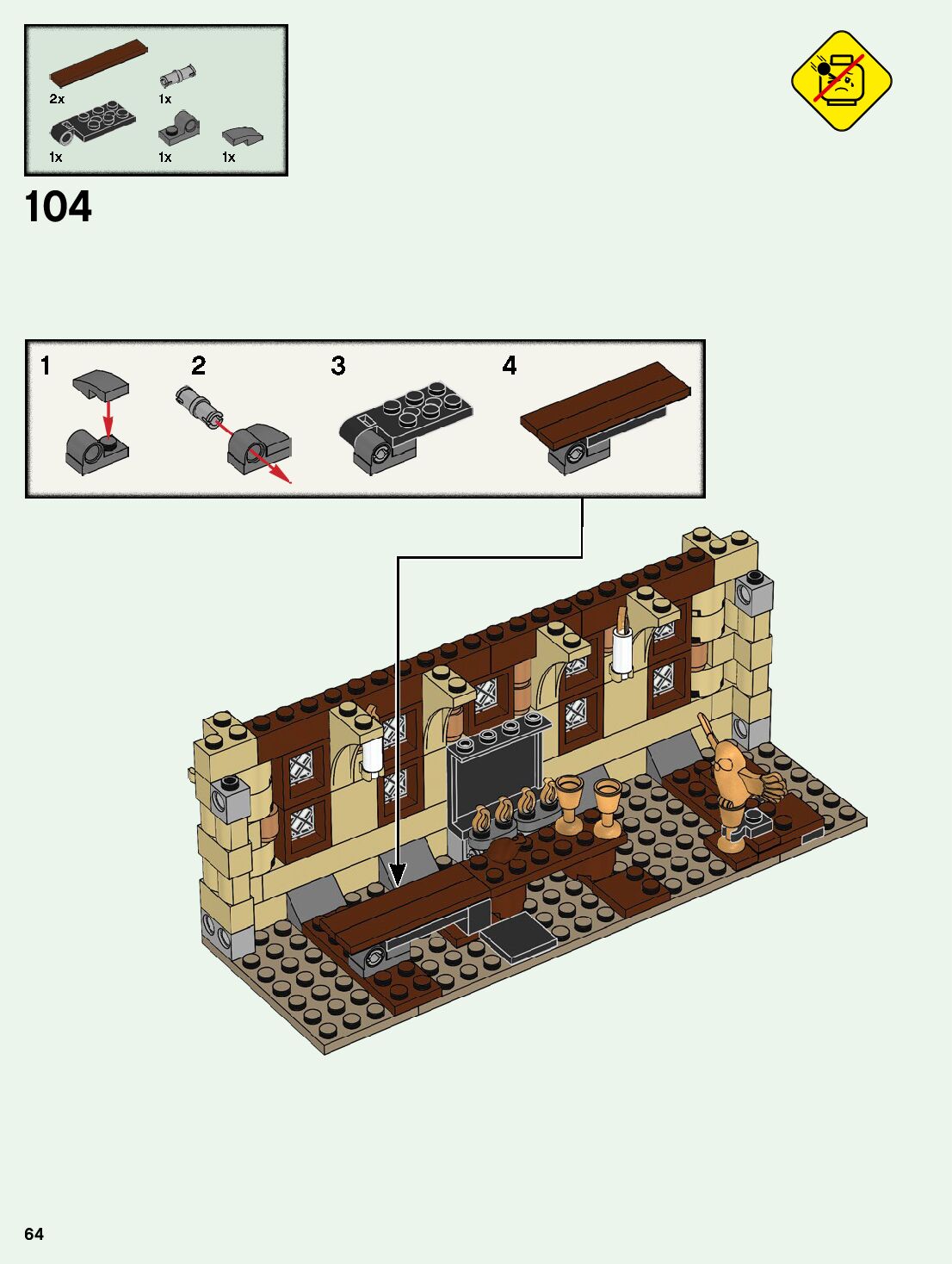 2x
1x
1x
1x
1x

104

1
2
3
4

64