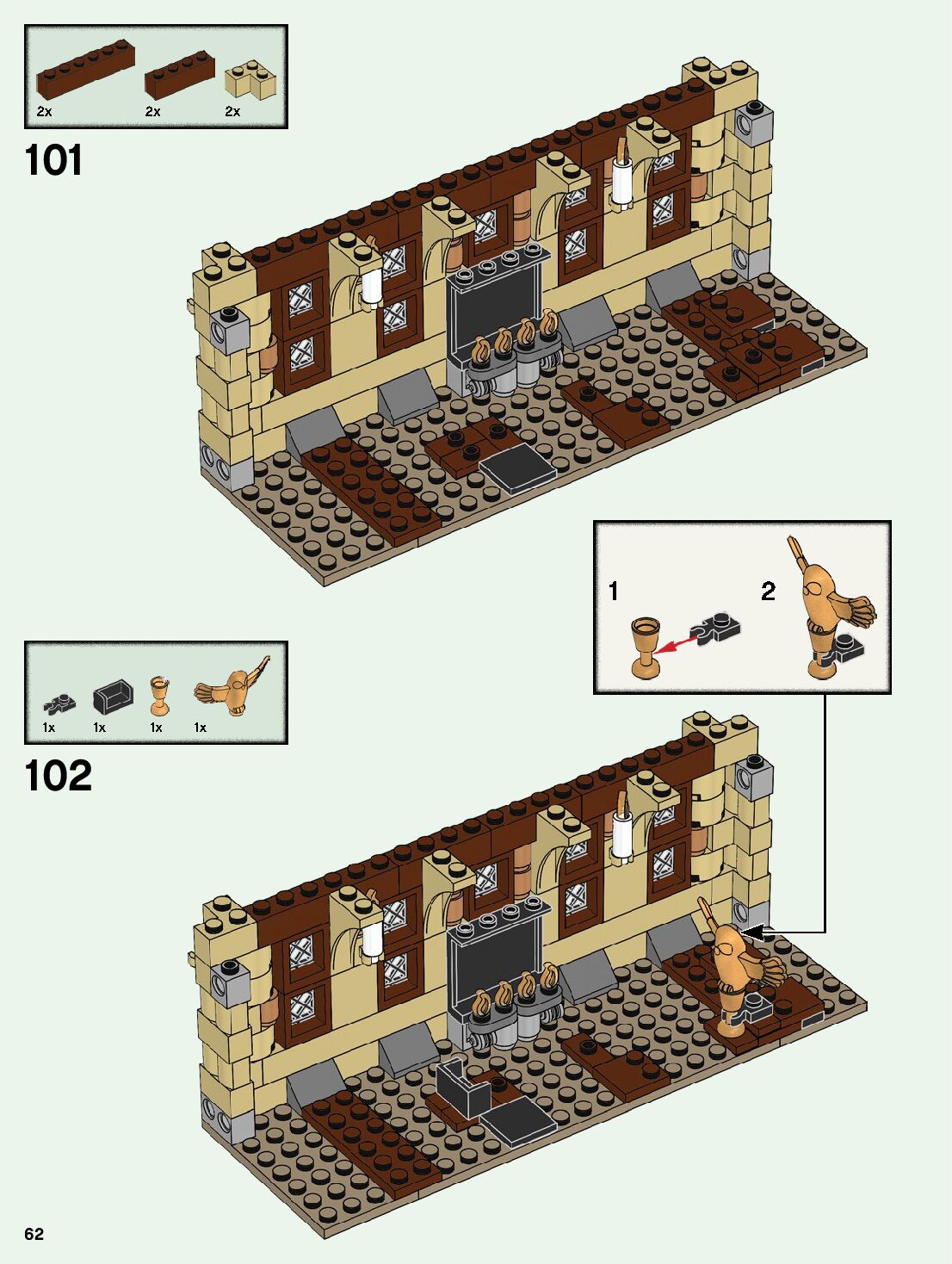 2x 2x 2x

101

1 2

1x 1x 1x 1x

102

62